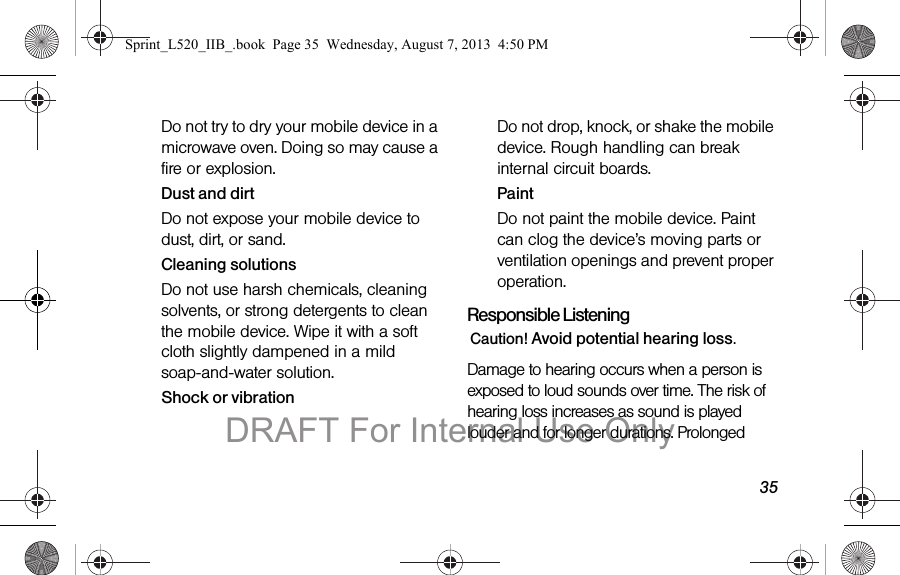 Sprint_L520_IIB_.book Page 35 Wednesday, August 7, 2013 4:50 PM

Do not try to dry your mobile device in a microwave oven. Doing so may cause a fire or explosion.

Dust and dirt

Do not expose your mobile device to dust, dirt, or sand.

Cleaning solutions

Do not use harsh chemicals, cleaning solvents, or strong detergents to clean the mobile device. Wipe it with a soft cloth slightly dampened in a mild soap-and-water solution.

Shock or vibration

Do not drop, knock, or shake the mobile device. Rough handling can break internal circuit boards.

Paint

Do not paint the mobile device. Paint can clog the device's moving parts or ventilation openings and prevent proper operation.

Responsible Listening

Caution! Avoid potential hearing loss.

Damage to hearing occurs when a person is exposed to loud sounds over time. The risk of hearing loss increases as sound is played louder and for longer durations. Prolonged

DRAFT For Internal Use Only

35