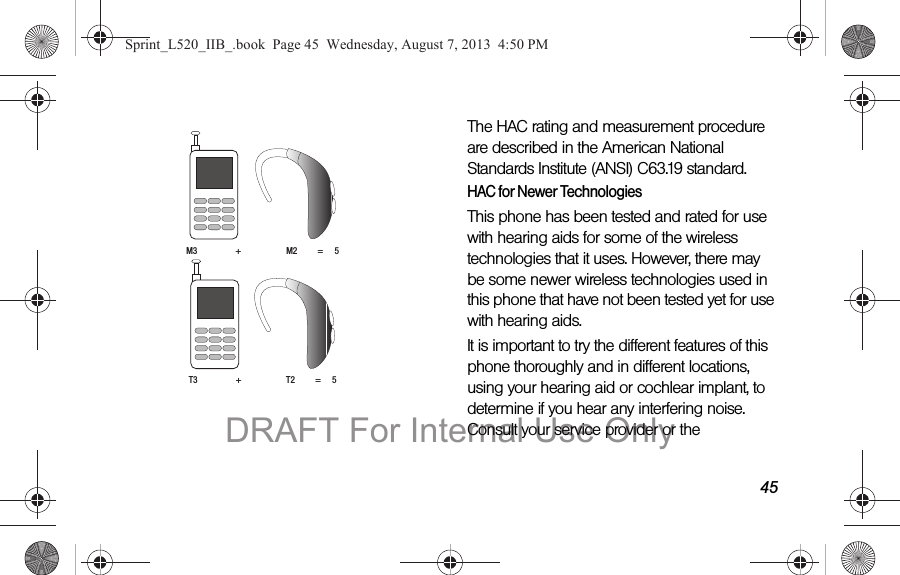 Sprint_L520_IIB_.book Page 45 Wednesday, August 7, 2013 4:50 PM

M3 + M2 = 5

T3 + T2 = 5

The HAC rating and measurement procedure are described in the American National Standards Institute (ANSI) C63.19 standard.

HAC for Newer Technologies

This phone has been tested and rated for use with hearing aids for some of the wireless technologies that it uses. However, there may be some newer wireless technologies used in this phone that have not been tested yet for use with hearing aids.

It is important to try the different features of this phone thoroughly and in different locations, using your hearing aid or cochlear implant, to determine if you hear any interfering noise. Consult your service provider or the

DRAFT For Internal Use Only

45