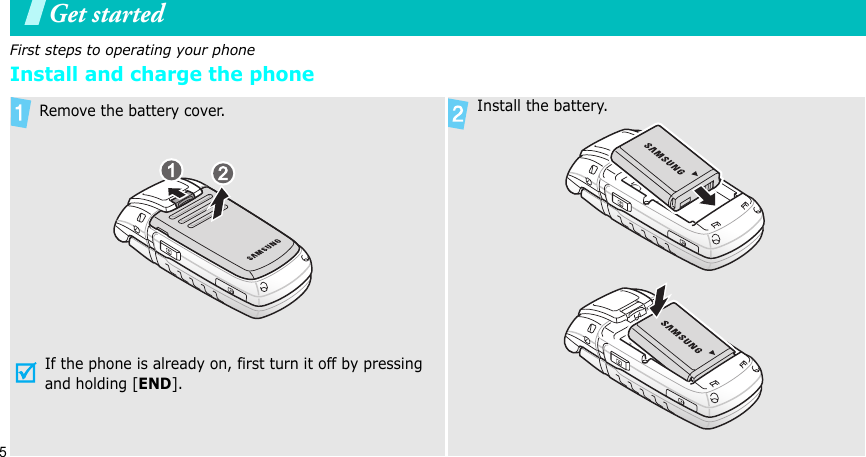 Get started

First steps to operating your phone

Install and charge the phone

1 Remove the battery cover.

1 2

SAMSUNG

If the phone is already on, first turn it off by pressing and holding [END].

2 Install the battery.

SAMSUNG

SAMSUNG

5