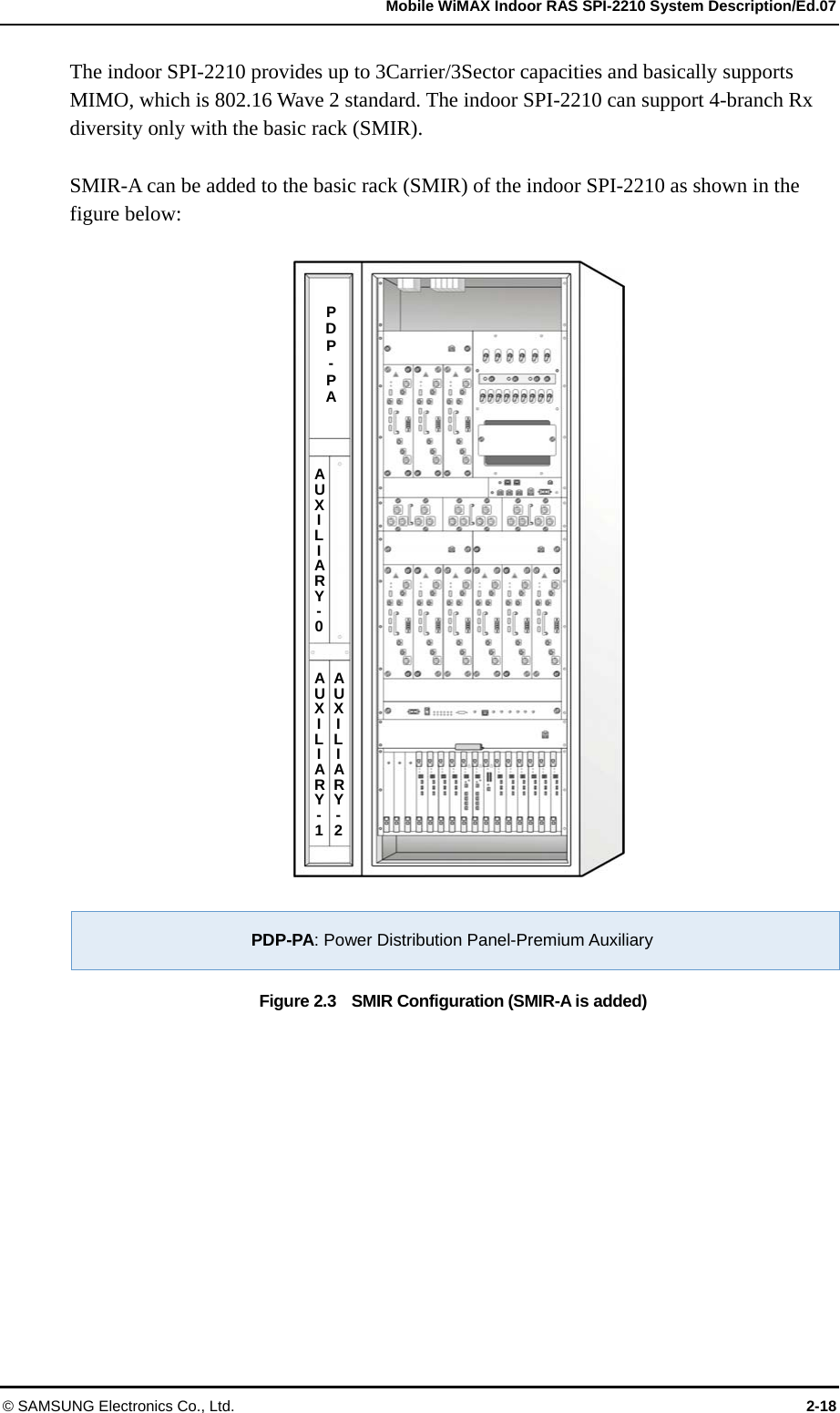 Mobile WiMAX Indoor RAS SPI-2210 System Description/Ed.07

The indoor SPI-2210 provides up to 3Carrier/3Sector capacities and basically supports MIMO, which is 802.16 Wave 2 standard. The indoor SPI-2210 can support 4-branch Rx diversity only with the basic rack (SMIR).

SMIR-A can be added to the basic rack (SMIR) of the indoor SPI-2210 as shown in the figure below:

PDP-PA

AUXILIARY-0

AUXILIARY-1

AUXILIARY-2

PDP-PA: Power Distribution Panel-Premium Auxiliary

Figure 2.3 SMIR Configuration (SMIR-A is added)

© SAMSUNG Electronics Co., Ltd.

2-18