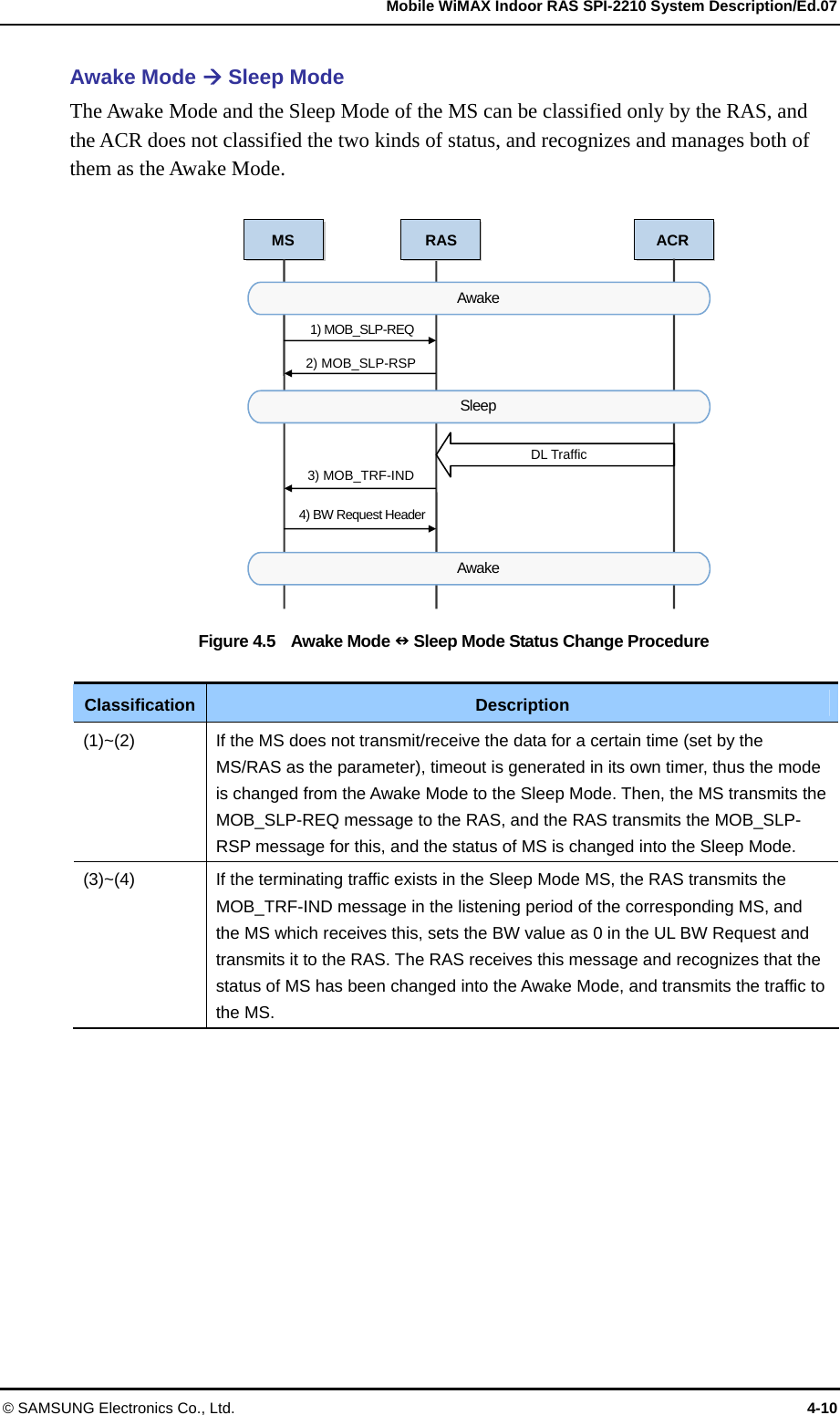 Mobile WiMAX Indoor RAS SPI-2210 System Description/Ed.07

Awake Mode → Sleep Mode

The Awake Mode and the Sleep Mode of the MS can be classified only by the RAS, and the ACR does not classified the two kinds of status, and recognizes and manages both of them as the Awake Mode.

MS
RAS
ACR
Awake
1) MOB_SLP-REQ
2) MOB_SLP-RSP
Sleep
DL Traffic
3) MOB_TRF-IND
4) BW Request Header
Awake

Figure 4.5 Awake Mode ⇔ Sleep Mode Status Change Procedure

| Classification | Description |
|---|---|
| (1)~(2) | If the MS does not transmit/receive the data for a certain time (set by the MS/RAS as the parameter), timeout is generated in its own timer, thus the mode is changed from the Awake Mode to the Sleep Mode. Then, the MS transmits the MOB_SLP-REQ message to the RAS, and the RAS transmits the MOB_SLP-RSP message for this, and the status of MS is changed into the Sleep Mode. |
| (3)~(4) | If the terminating traffic exists in the Sleep Mode MS, the RAS transmits the MOB_TRF-IND message in the listening period of the corresponding MS, and the MS which receives this, sets the BW value as 0 in the UL BW Request and transmits it to the RAS. The RAS receives this message and recognizes that the status of MS has been changed into the Awake Mode, and transmits the traffic to the MS. |

© SAMSUNG Electronics Co., Ltd.
4-10