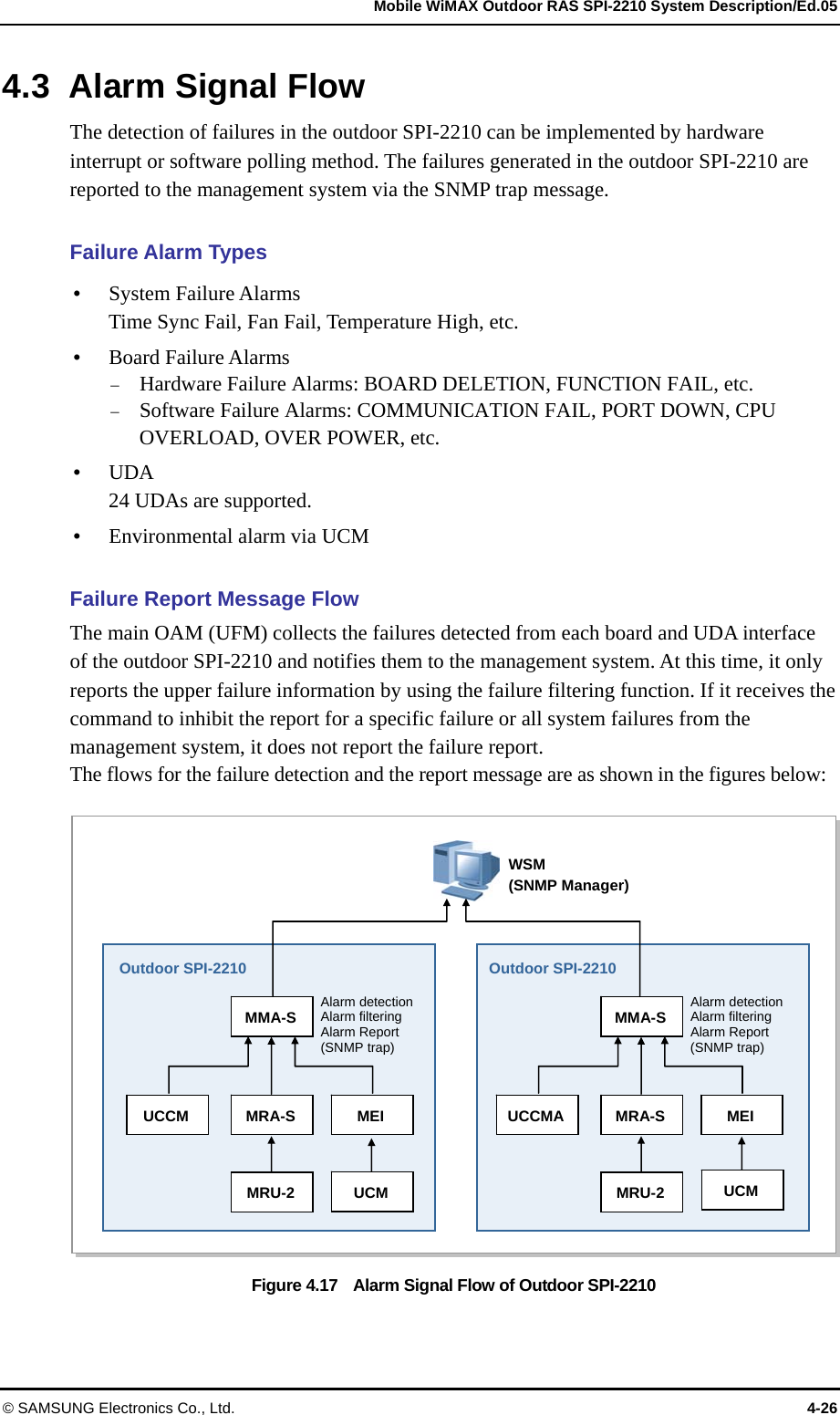 Mobile WiMAX Outdoor RAS SPI-2210 System Description/Ed.05

4.3 Alarm Signal Flow

The detection of failures in the outdoor SPI-2210 can be implemented by hardware interrupt or software polling method. The failures generated in the outdoor SPI-2210 are reported to the management system via the SNMP trap message.

Failure Alarm Types

• System Failure Alarms
Time Sync Fail, Fan Fail, Temperature High, etc.

• Board Failure Alarms
– Hardware Failure Alarms: BOARD DELETION, FUNCTION FAIL, etc.
– Software Failure Alarms: COMMUNICATION FAIL, PORT DOWN, CPU OVERLOAD, OVER POWER, etc.

• UDA
24 UDAs are supported.

• Environmental alarm via UCM

Failure Report Message Flow

The main OAM (UFM) collects the failures detected from each board and UDA interface of the outdoor SPI-2210 and notifies them to the management system. At this time, it only reports the upper failure information by using the failure filtering function. If it receives the command to inhibit the report for a specific failure or all system failures from the management system, it does not report the failure report.
The flows for the failure detection and the report message are as shown in the figures below:

WSM
(SNMP Manager)

Outdoor SPI-2210
MMA-S
Alarm detection
Alarm filtering
Alarm Report
(SNMP trap)
UCCM
MRA-S
MEI
MRU-2
UCM

Outdoor SPI-2210
MMA-S
Alarm detection
Alarm filtering
Alarm Report
(SNMP trap)
UCCMA
MRA-S
MEI
MRU-2
UCM

Figure 4.17 Alarm Signal Flow of Outdoor SPI-2210

© SAMSUNG Electronics Co., Ltd.
4-26