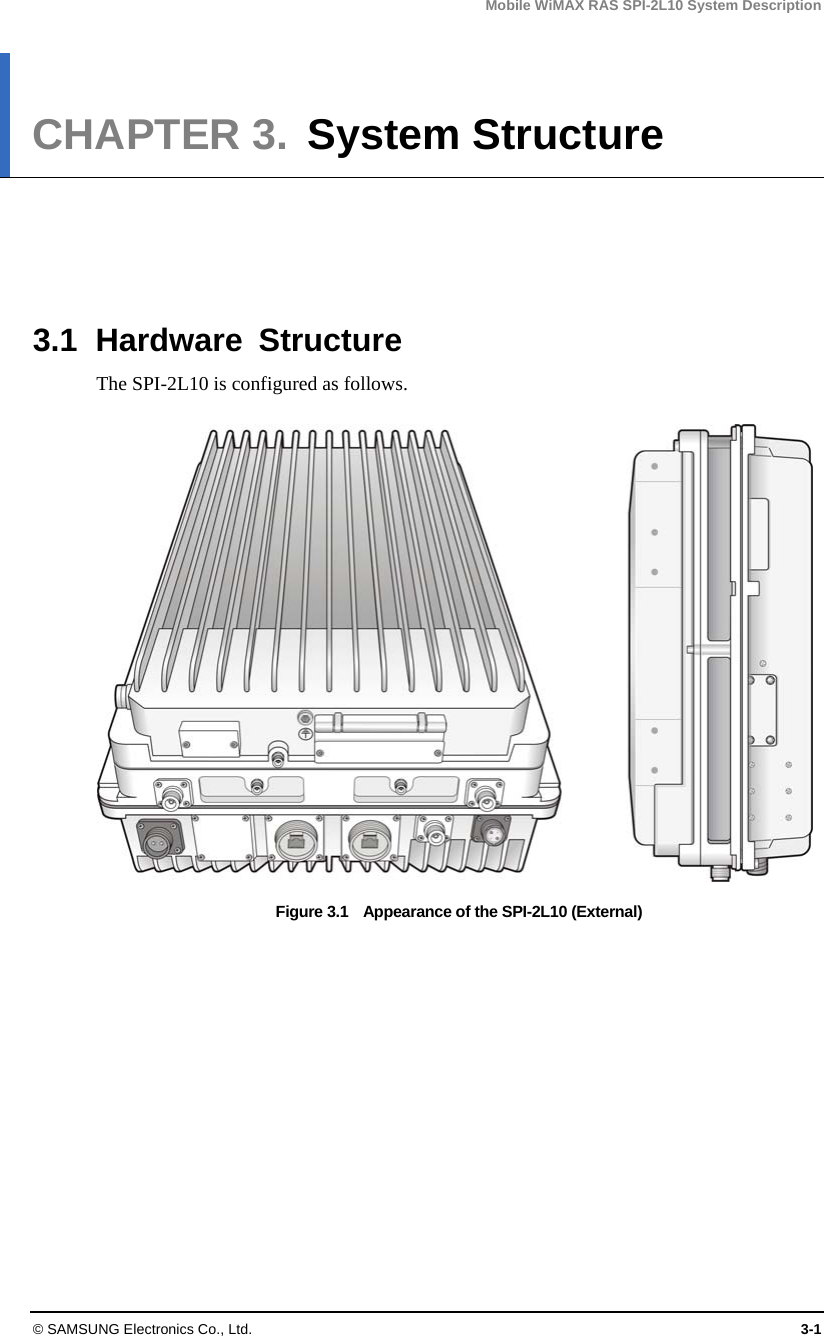 Mobile WiMAX RAS SPI-2L10 System Description

CHAPTER 3. System Structure

3.1 Hardware Structure

The SPI-2L10 is configured as follows.

Figure 3.1 Appearance of the SPI-2L10 (External)

© SAMSUNG Electronics Co., Ltd.

3-1