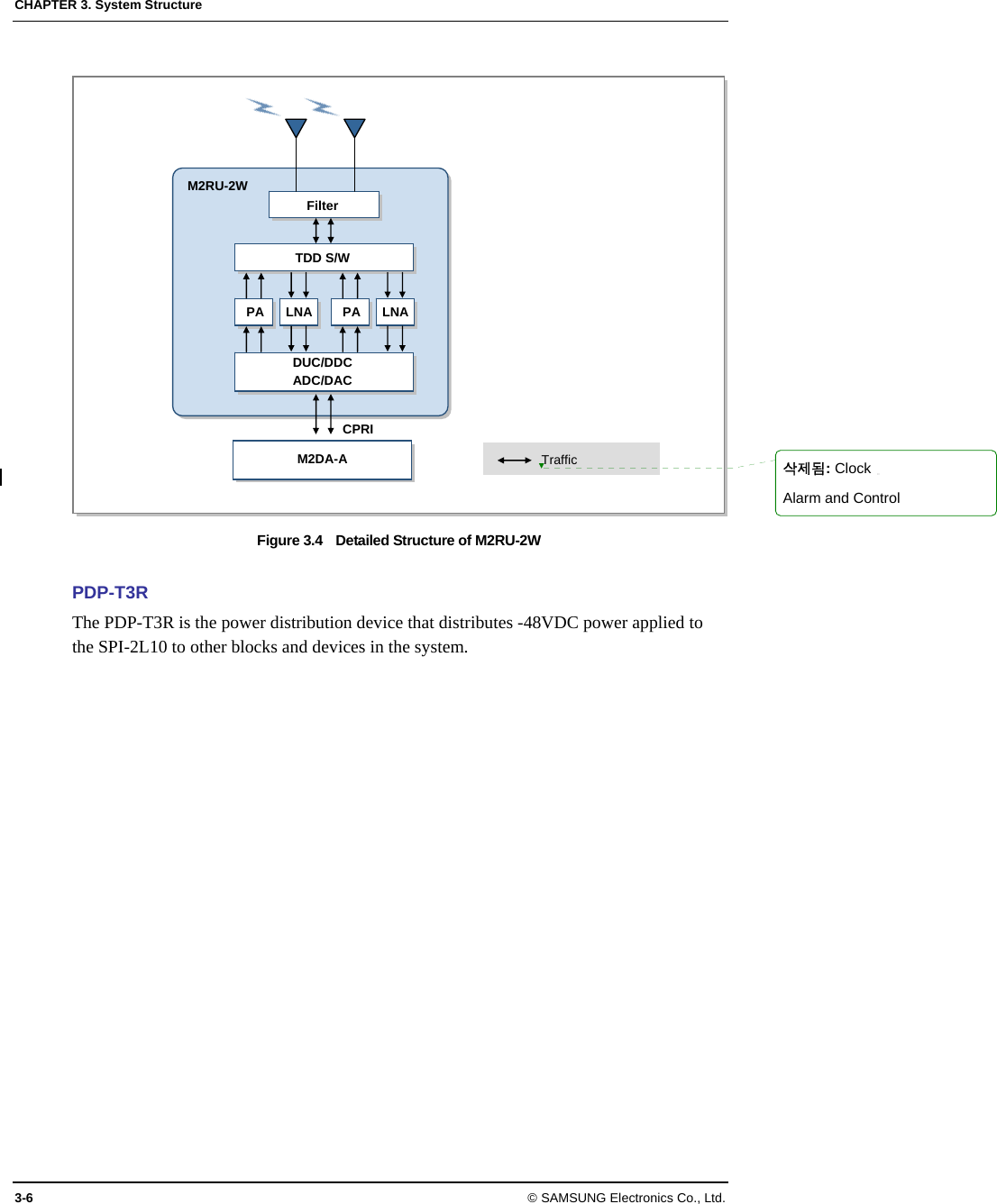 CHAPTER 3. System Structure

M2RU-2W

Filter

TDD S/W

PA

LNA

PA

LNA

DUC/DDC
ADC/DAC

CPRI

M2DA-A

Traffic

삭제됨: Clock

Alarm and Control

Figure 3.4 Detailed Structure of M2RU-2W

PDP-T3R

The PDP-T3R is the power distribution device that distributes -48VDC power applied to the SPI-2L10 to other blocks and devices in the system.

3-6

© SAMSUNG Electronics Co., Ltd.