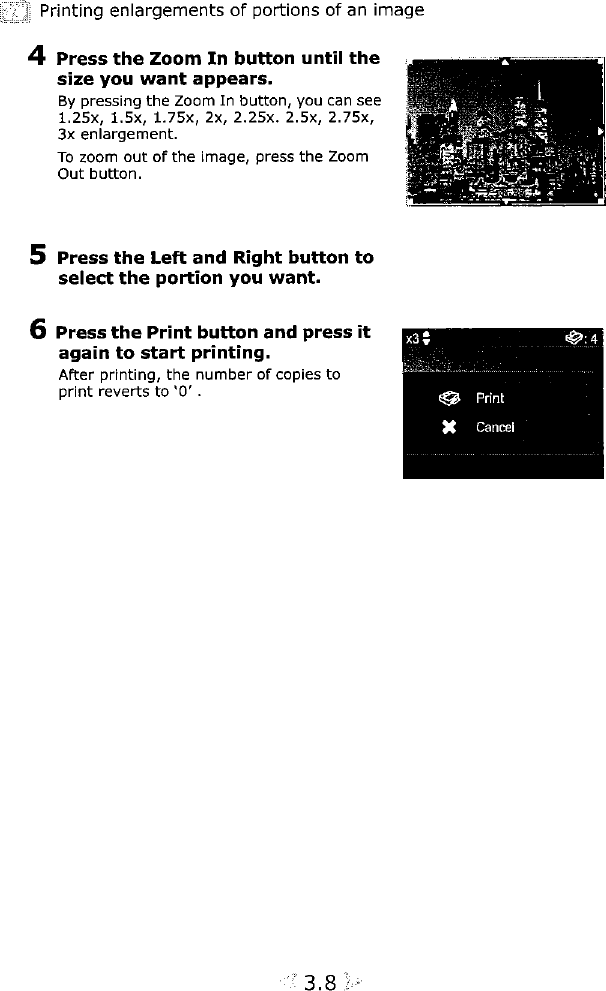 Printing enlargements of portions of an image

4 Press the Zoom In button until the size you want appears.

By pressing the Zoom In button, you can see 1.25x, 1.5x, 1.75x, 2x, 2.25x. 2.5x, 2.75x, 3x enlargement.

To zoom out of the image, press the Zoom Out button.

5 Press the Left and Right button to select the portion you want.

6 Press the Print button and press it again to start printing.

After printing, the number of copies to print reverts to '0' .

x3

: 4

Print

Cancel

3.8