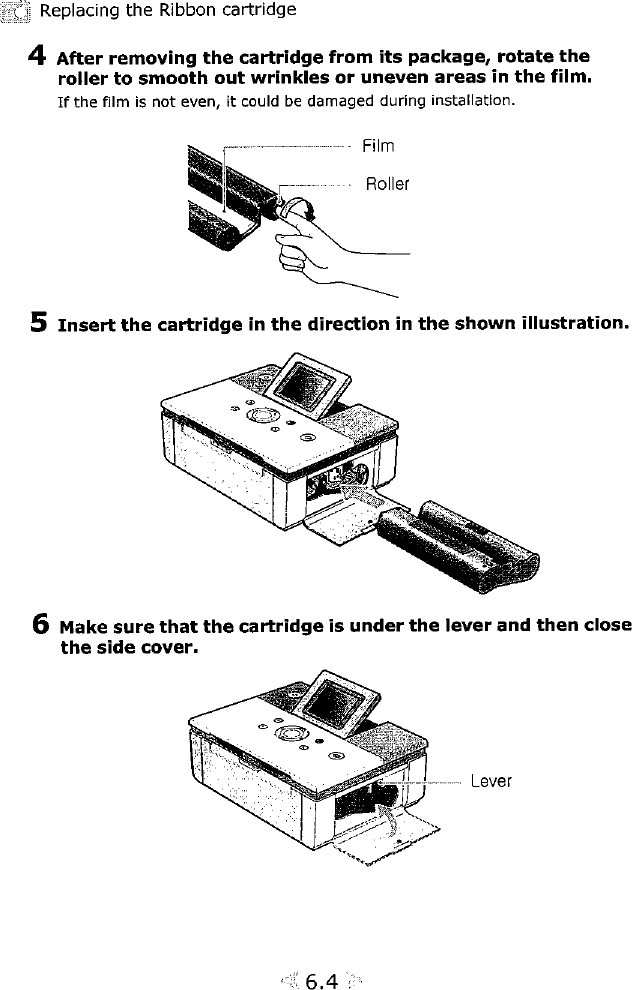 Replacing the Ribbon cartridge

4 After removing the cartridge from its package, rotate the roller to smooth out wrinkles or uneven areas in the film.

If the film is not even, it could be damaged during installation.

Film

Roller

5 Insert the cartridge in the direction in the shown illustration.

6 Make sure that the cartridge is under the lever and then close the side cover.

Lever

6.4