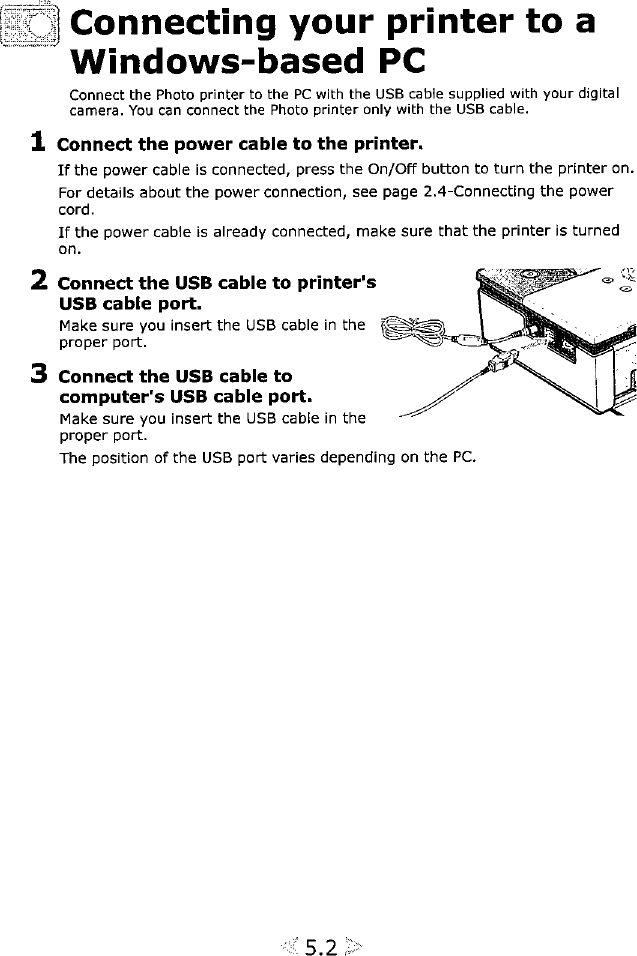 Connecting your printer to a Windows-based PC

Connect the Photo printer to the PC with the USB cable supplied with your digital camera. You can connect the Photo printer only with the USB cable.

1 Connect the power cable to the printer.

If the power cable is connected, press the On/Off button to turn the printer on.

For details about the power connection, see page 2.4-Connecting the power cord.

If the power cable is already connected, make sure that the printer is turned on.

2 Connect the USB cable to printer's USB cable port.

Make sure you insert the USB cable in the proper port.

3 Connect the USB cable to computer's USB cable port.

Make sure you insert the USB cable in the proper port.

The position of the USB port varies depending on the PC.

5.2