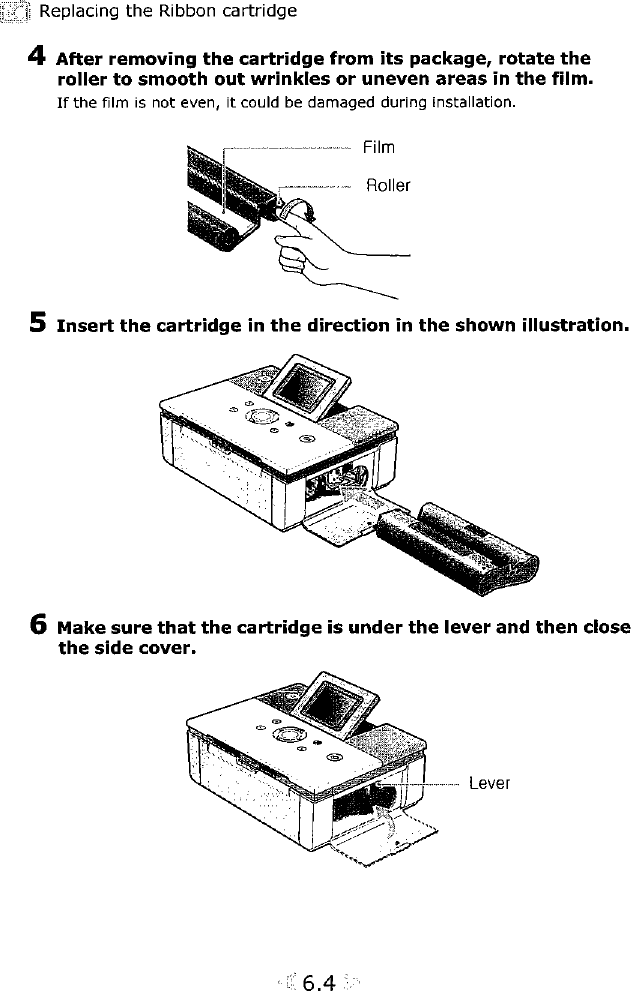 Replacing the Ribbon cartridge

4 After removing the cartridge from its package, rotate the roller to smooth out wrinkles or uneven areas in the film.

If the film is not even, it could be damaged during installation.

Film

Roller

5 Insert the cartridge in the direction in the shown illustration.

6 Make sure that the cartridge is under the lever and then close the side cover.

Lever

6.4