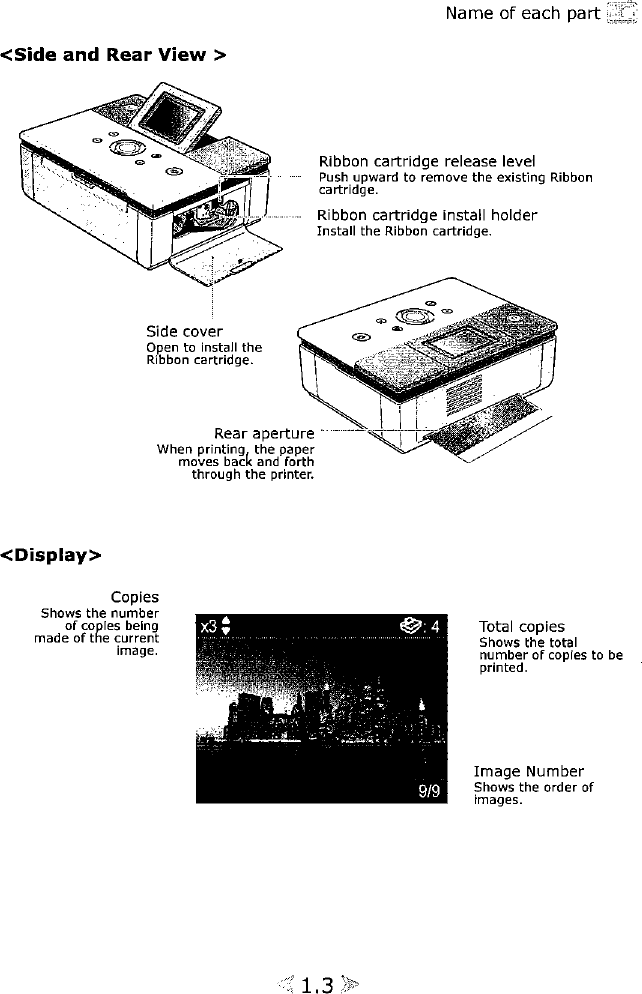 Name of each part

<Side and Rear View >

Ribbon cartridge release level
Push upward to remove the existing Ribbon cartridge.

Ribbon cartridge install holder
Install the Ribbon cartridge.

Side cover
Open to install the Ribbon cartridge.

Rear aperture
When printing, the paper moves back and forth through the printer.

<Display>

Copies
Shows the number of copies being made of the current image.

x3

: 4

9/9

Total copies
Shows the total number of copies to be printed.

Image Number
Shows the order of images.

1.3