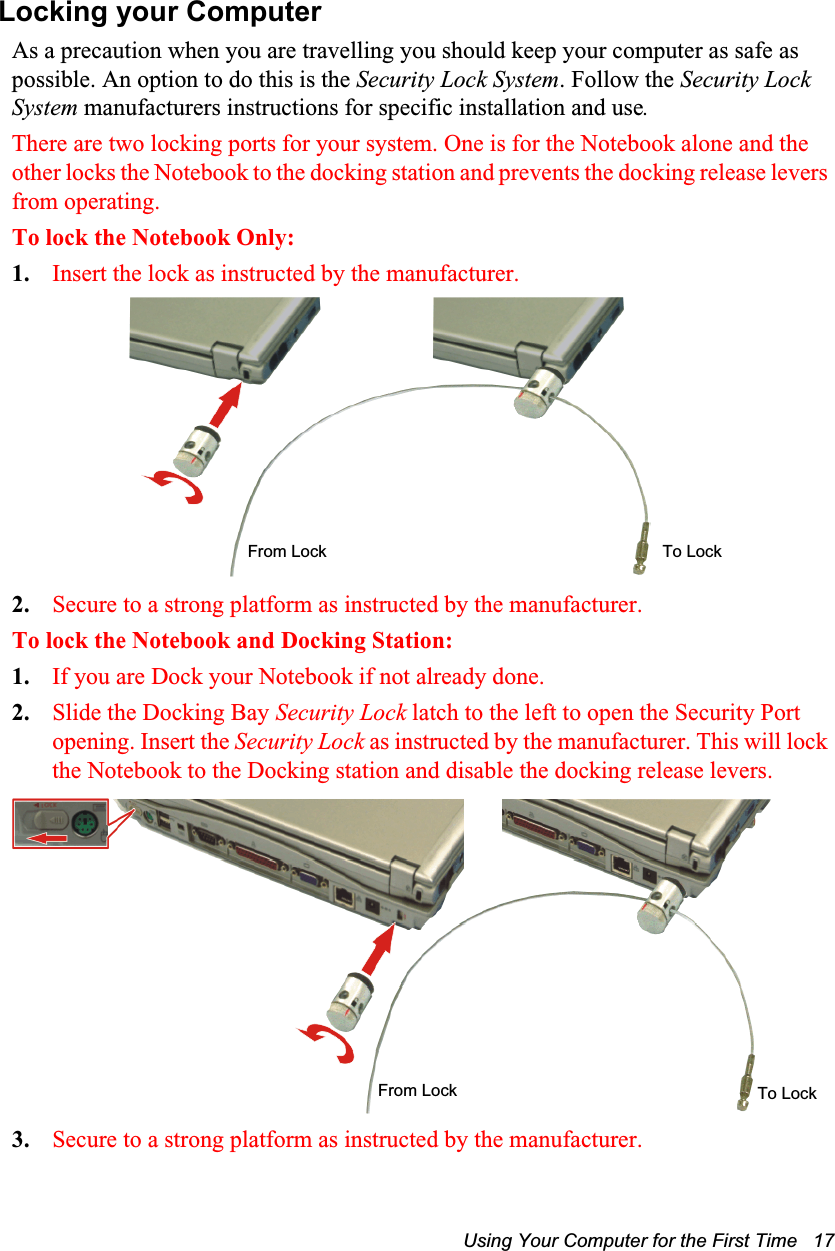 Locking your Computer

As a precaution when you are travelling you should keep your computer as safe as possible. An option to do this is the Security Lock System. Follow the Security Lock System manufacturers instructions for specific installation and use.

There are two locking ports for your system. One is for the Notebook alone and the other locks the Notebook to the docking station and prevents the docking release levers from operating.

To lock the Notebook Only:

1. Insert the lock as instructed by the manufacturer.

From Lock

To Lock

2. Secure to a strong platform as instructed by the manufacturer.

To lock the Notebook and Docking Station:

1. If you are Dock your Notebook if not already done.

2. Slide the Docking Bay Security Lock latch to the left to open the Security Port opening. Insert the Security Lock as instructed by the manufacturer. This will lock the Notebook to the Docking station and disable the docking release levers.

LOCK

From Lock

To Lock

3. Secure to a strong platform as instructed by the manufacturer.

Using Your Computer for the First Time 17