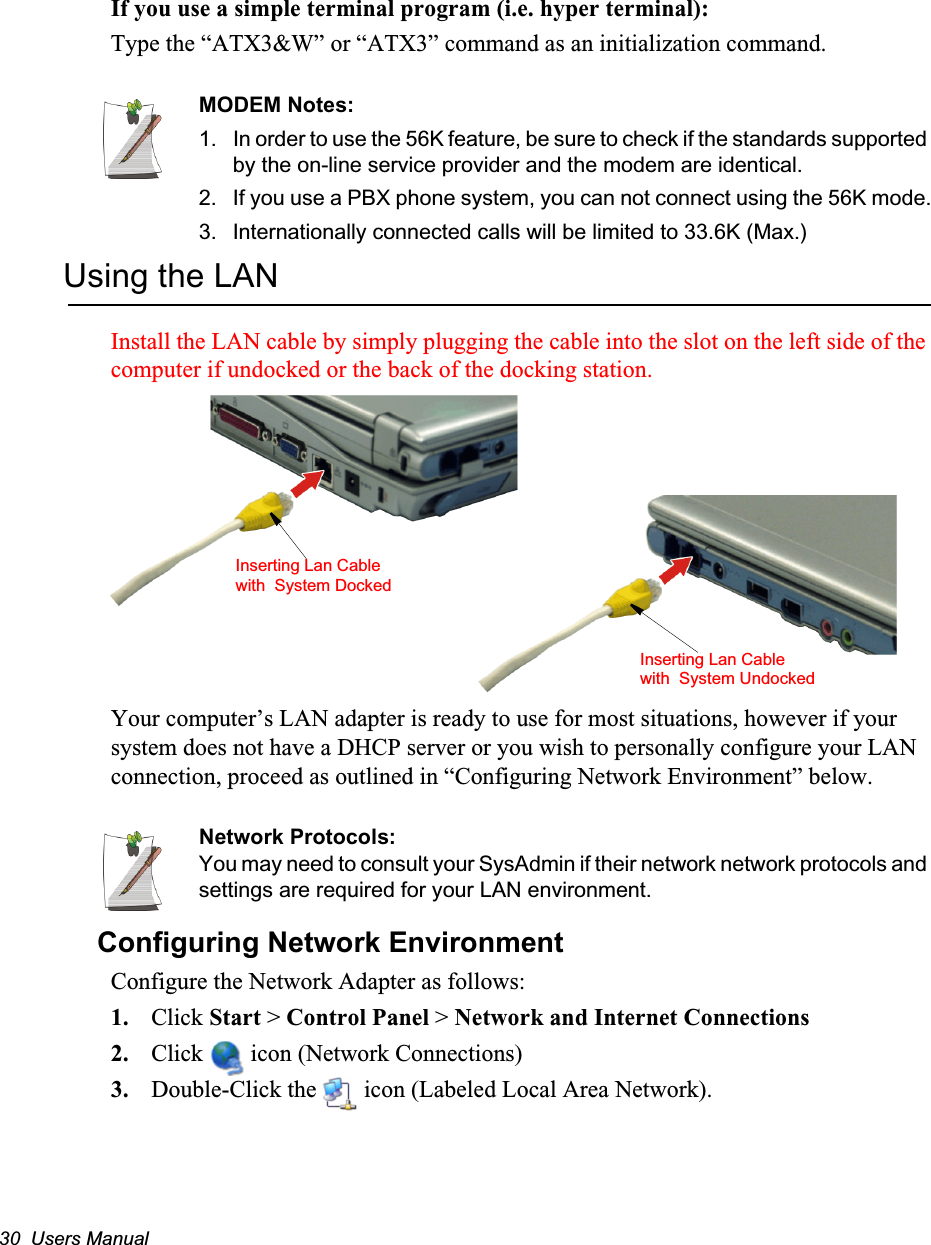 If you use a simple terminal program (i.e. hyper terminal):

Type the “ATX3&W” or “ATX3” command as an initialization command.

MODEM Notes:

1. In order to use the 56K feature, be sure to check if the standards supported by the on-line service provider and the modem are identical.

2. If you use a PBX phone system, you can not connect using the 56K mode.

3. Internationally connected calls will be limited to 33.6K (Max.)

Using the LAN

Install the LAN cable by simply plugging the cable into the slot on the left side of the computer if undocked or the back of the docking station.

Inserting Lan Cable with System Docked

Inserting Lan Cable with System Undocked

Your computer’s LAN adapter is ready to use for most situations, however if your system does not have a DHCP server or you wish to personally configure your LAN connection, proceed as outlined in “Configuring Network Environment” below.

Network Protocols:

You may need to consult your SysAdmin if their network network protocols and settings are required for your LAN environment.

Configuring Network Environment

Configure the Network Adapter as follows:

1. Click Start > Control Panel > Network and Internet Connections

2. Click icon (Network Connections)

3. Double-Click the icon (Labeled Local Area Network).

30 Users Manual