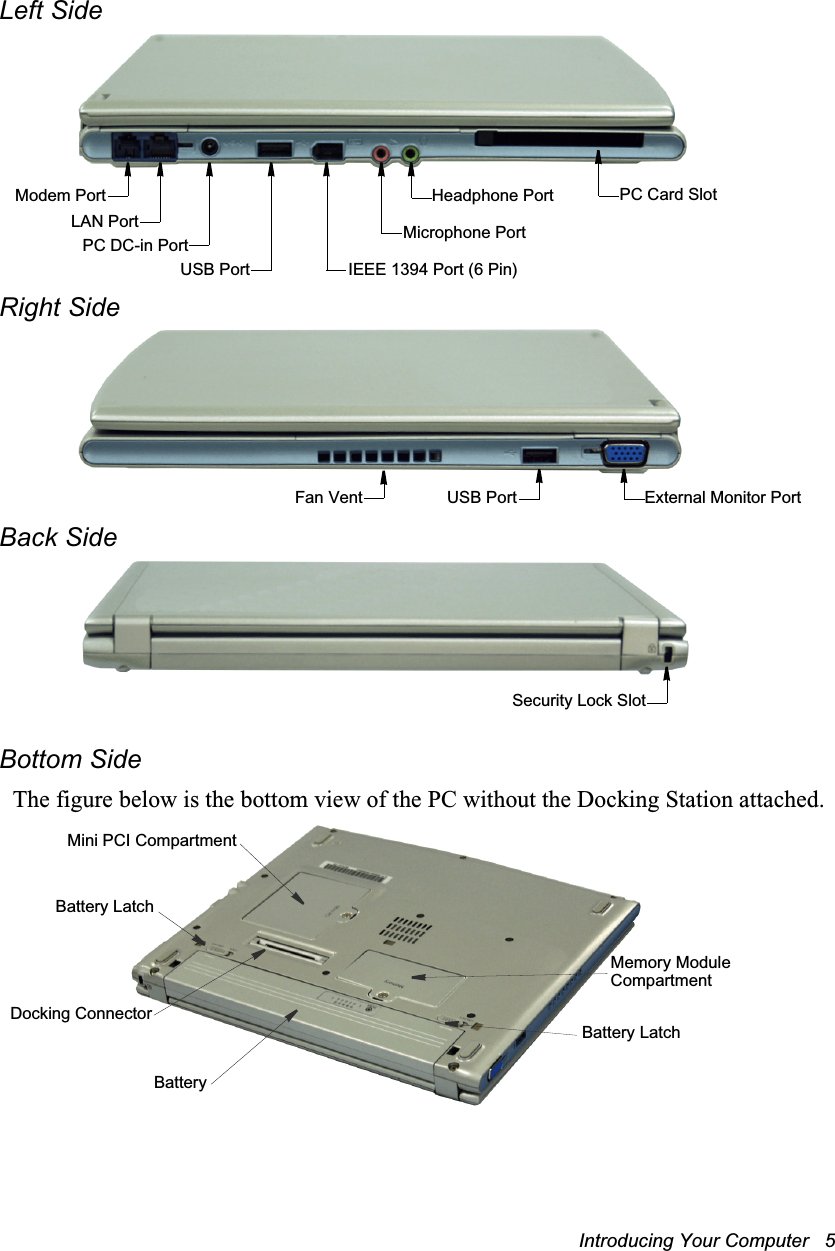 Left Side

Modem Port
LAN Port
PC DC-in Port
USB Port
IEEE 1394 Port (6 Pin)
Microphone Port
Headphone Port
PC Card Slot

Right Side

Fan Vent
USB Port
External Monitor Port

Back Side

Security Lock Slot

Bottom Side

The figure below is the bottom view of the PC without the Docking Station attached.

Mini PCI Compartment
Battery Latch
Docking Connector
Battery
Memory Module Compartment
Battery Latch

Introducing Your Computer 5