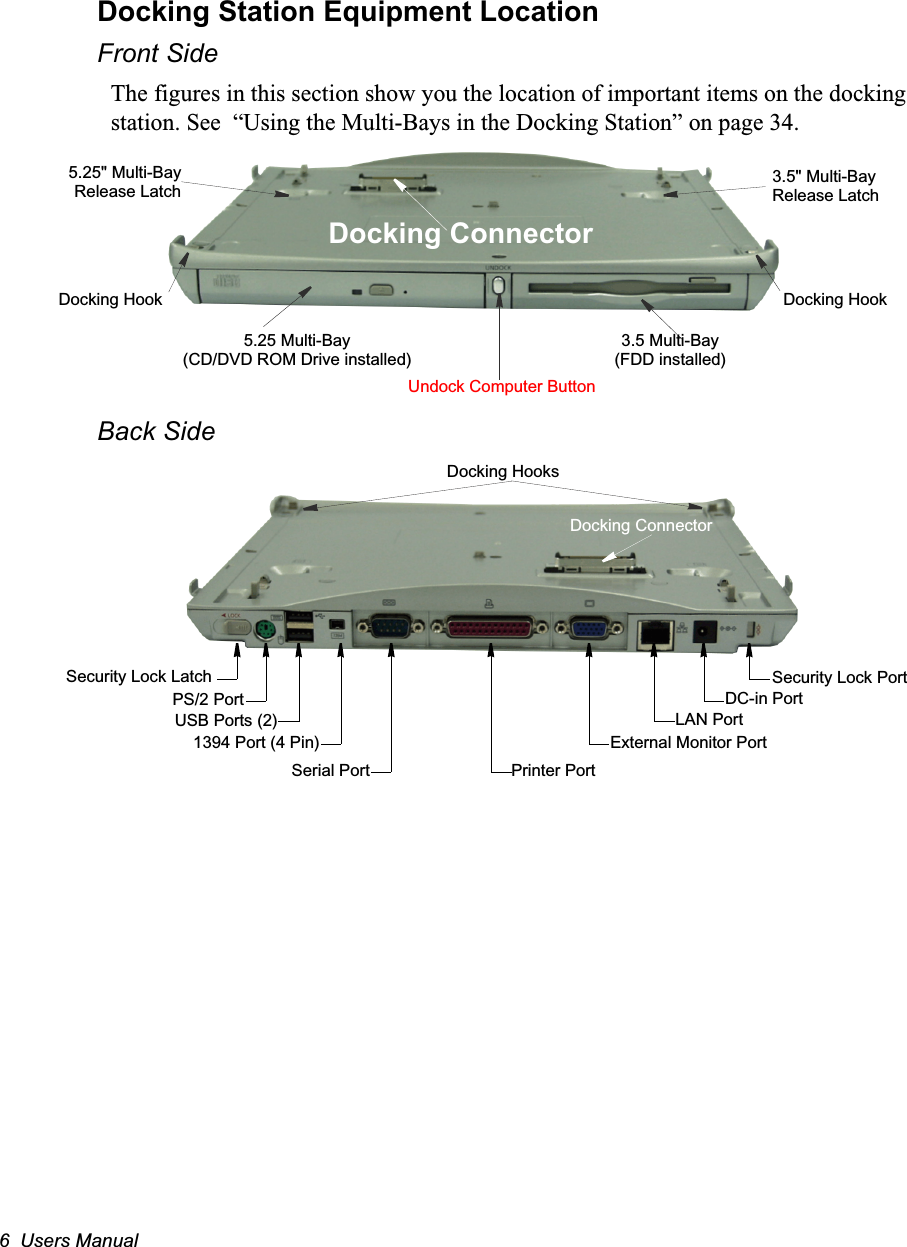 Docking Station Equipment Location

Front Side

The figures in this section show you the location of important items on the docking station. See “Using the Multi-Bays in the Docking Station” on page 34.

5.25" Multi-Bay Release Latch

3.5" Multi-Bay Release Latch

Docking Connector

UNDOCK

Docking Hook

Docking Hook

5.25 Multi-Bay (CD/DVD ROM Drive installed)

3.5 Multi-Bay (FDD installed)

Undock Computer Button

Back Side

Docking Hooks

Docking Connector

LOCK

Security Lock Latch

PS/2 Port

USB Ports (2)

1394 Port (4 Pin)

Serial Port

Printer Port

External Monitor Port

LAN Port

DC-in Port

Security Lock Port

6 Users Manual