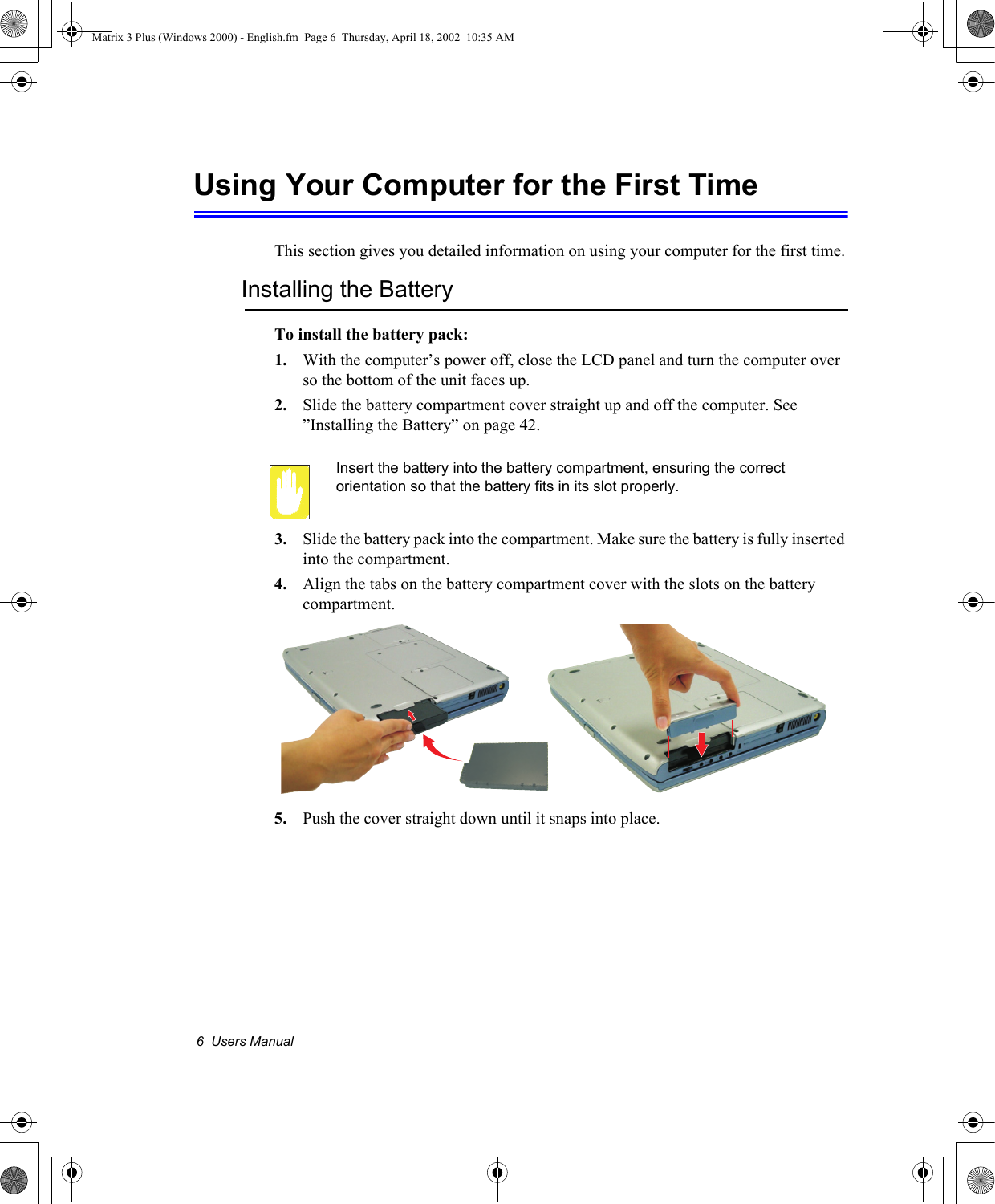 Matrix 3 Plus (Windows 2000) - English.fm Page 6 Thursday, April 18, 2002 10:35 AM

Using Your Computer for the First Time

This section gives you detailed information on using your computer for the first time.

Installing the Battery

To install the battery pack:

1. With the computer’s power off, close the LCD panel and turn the computer over so the bottom of the unit faces up.

2. Slide the battery compartment cover straight up and off the computer. See ”Installing the Battery” on page 42.

Insert the battery into the battery compartment, ensuring the correct orientation so that the battery fits in its slot properly.

3. Slide the battery pack into the compartment. Make sure the battery is fully inserted into the compartment.

4. Align the tabs on the battery compartment cover with the slots on the battery compartment.

5. Push the cover straight down until it snaps into place.

6 Users Manual