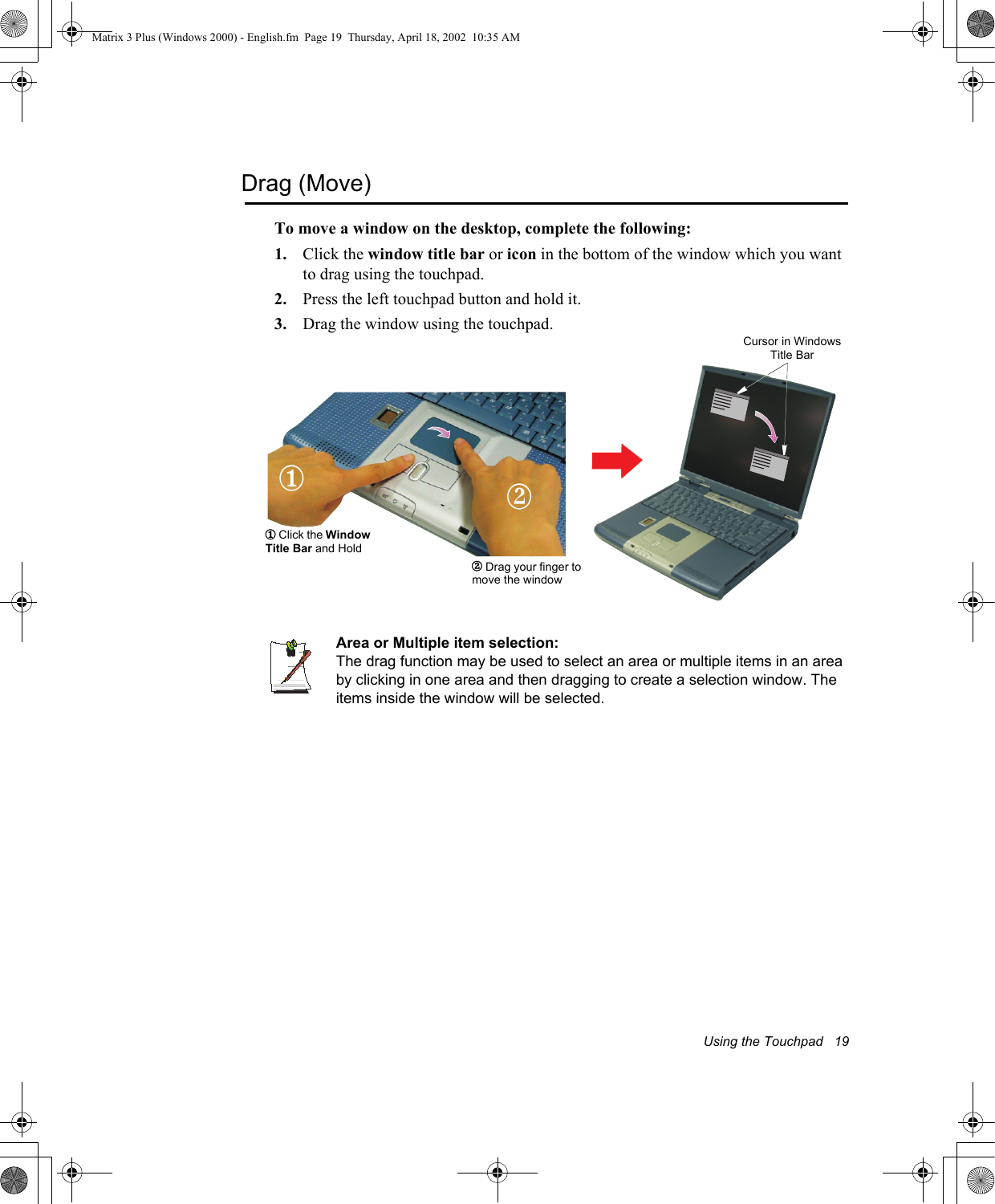 Matrix 3 Plus (Windows 2000) - English.fm Page 19 Thursday, April 18, 2002 10:35 AM

Drag (Move)

To move a window on the desktop, complete the following:

1. Click the window title bar or icon in the bottom of the window which you want to drag using the touchpad.

2. Press the left touchpad button and hold it.

3. Drag the window using the touchpad.

Cursor in Windows Title Bar

①

②

① Click the Window Title Bar and Hold

② Drag your finger to move the window

Area or Multiple item selection:
The drag function may be used to select an area or multiple items in an area by clicking in one area and then dragging to create a selection window. The items inside the window will be selected.

Using the Touchpad 19