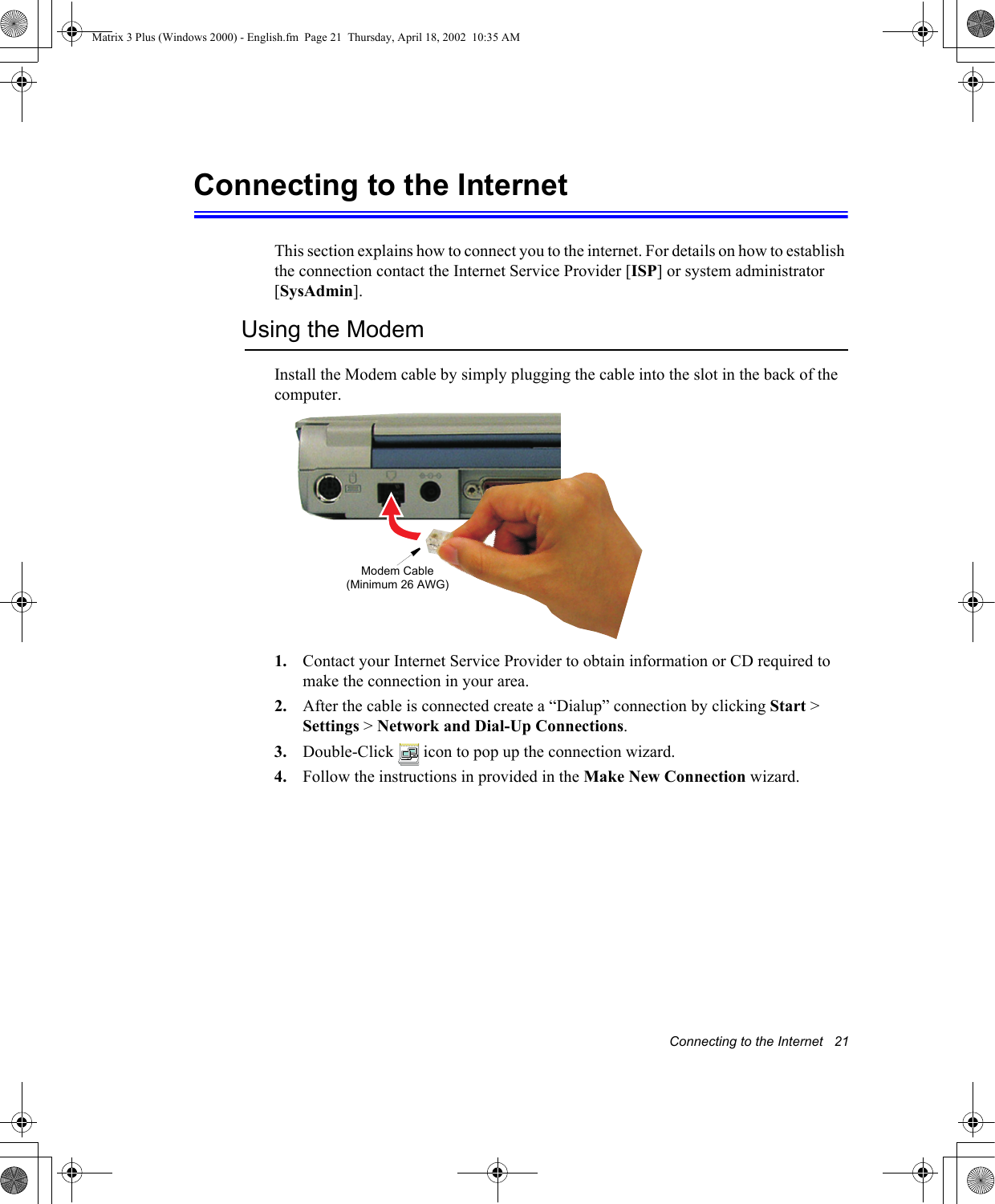 Matrix 3 Plus (Windows 2000) - English.fm Page 21 Thursday, April 18, 2002 10:35 AM

Connecting to the Internet

This section explains how to connect you to the internet. For details on how to establish the connection contact the Internet Service Provider [ISP] or system administrator [SysAdmin].

Using the Modem

Install the Modem cable by simply plugging the cable into the slot in the back of the computer.

Modem Cable
(Minimum 26 AWG)

1. Contact your Internet Service Provider to obtain information or CD required to make the connection in your area.

2. After the cable is connected create a “Dialup” connection by clicking Start > Settings > Network and Dial-Up Connections.

3. Double-Click icon to pop up the connection wizard.

4. Follow the instructions in provided in the Make New Connection wizard.

Connecting to the Internet 21