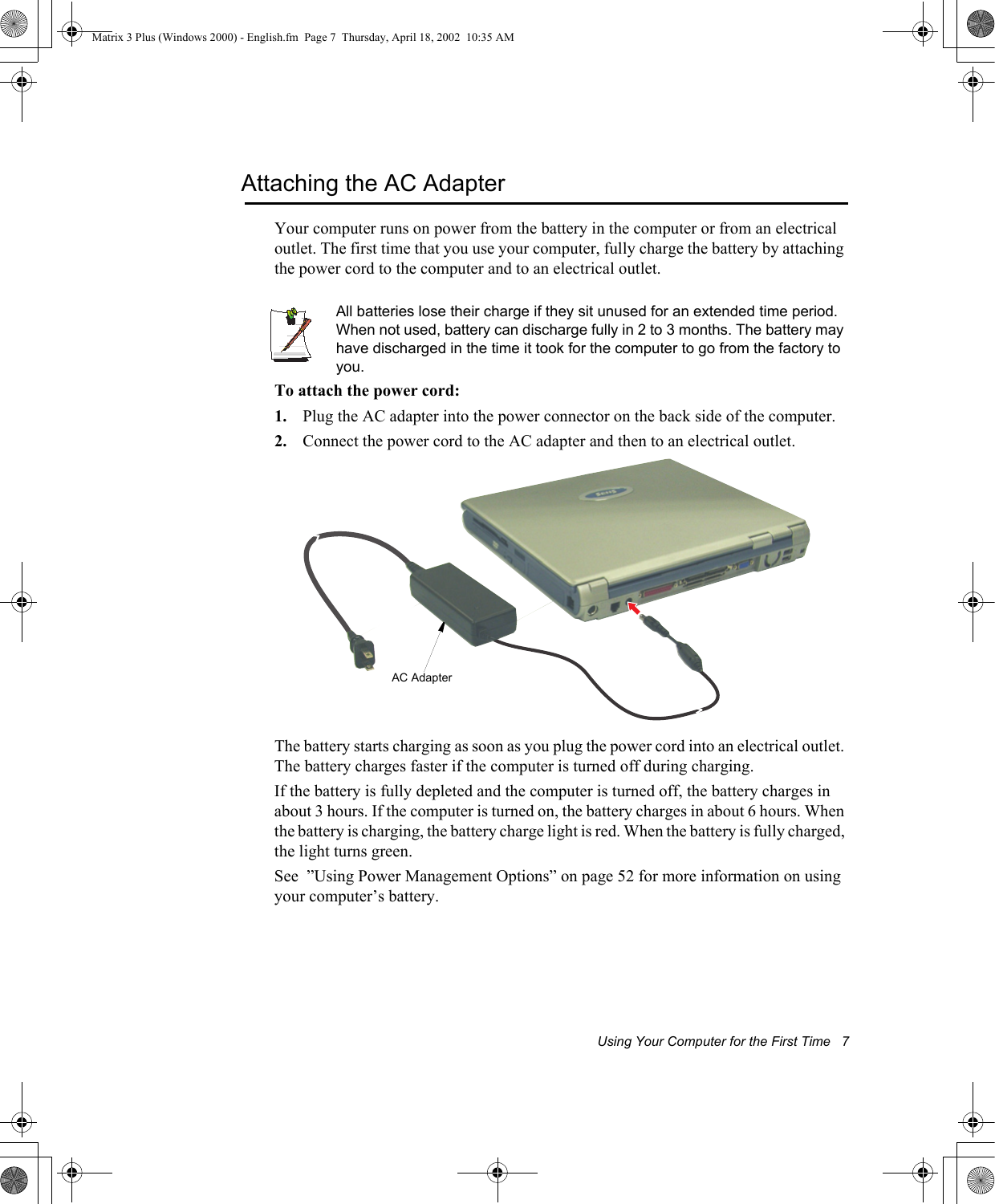 Matrix 3 Plus (Windows 2000) - English.fm Page 7 Thursday, April 18, 2002 10:35 AM

Attaching the AC Adapter

Your computer runs on power from the battery in the computer or from an electrical outlet. The first time that you use your computer, fully charge the battery by attaching the power cord to the computer and to an electrical outlet.

All batteries lose their charge if they sit unused for an extended time period. When not used, battery can discharge fully in 2 to 3 months. The battery may have discharged in the time it took for the computer to go from the factory to you.

To attach the power cord:

1. Plug the AC adapter into the power connector on the back side of the computer.

2. Connect the power cord to the AC adapter and then to an electrical outlet.

AC Adapter

The battery starts charging as soon as you plug the power cord into an electrical outlet. The battery charges faster if the computer is turned off during charging.

If the battery is fully depleted and the computer is turned off, the battery charges in about 3 hours. If the computer is turned on, the battery charges in about 6 hours. When the battery is charging, the battery charge light is red. When the battery is fully charged, the light turns green.

See ”Using Power Management Options” on page 52 for more information on using your computer’s battery.

Using Your Computer for the First Time 7