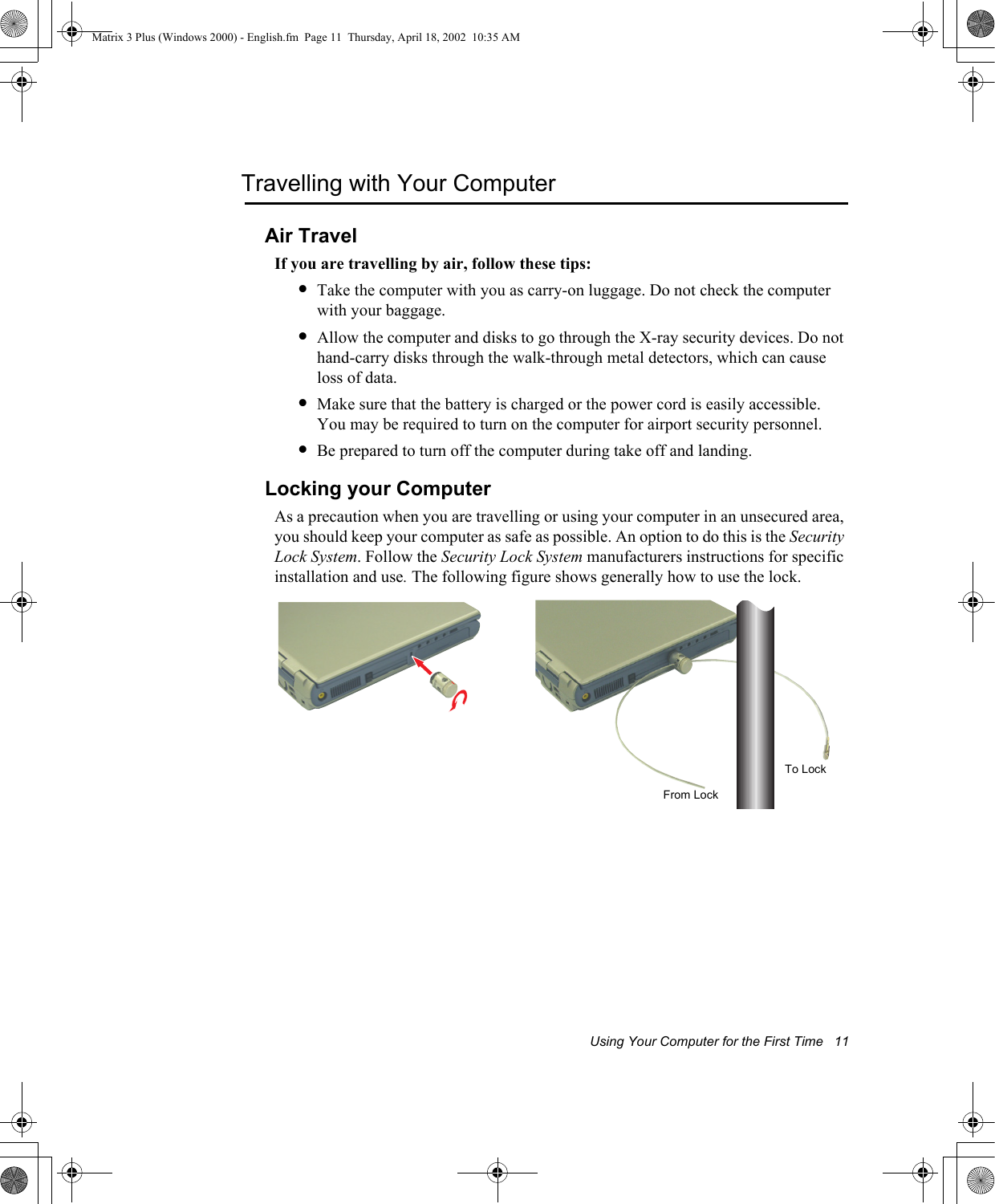 Matrix 3 Plus (Windows 2000) - English.fm  Page 11  Thursday, April 18, 2002  10:35 AM

Travelling with Your Computer

Air Travel

If you are travelling by air, follow these tips:

• Take the computer with you as carry-on luggage. Do not check the computer with your baggage.

• Allow the computer and disks to go through the X-ray security devices. Do not hand-carry disks through the walk-through metal detectors, which can cause loss of data.

• Make sure that the battery is charged or the power cord is easily accessible. You may be required to turn on the computer for airport security personnel.

• Be prepared to turn off the computer during take off and landing.

Locking your Computer

As a precaution when you are travelling or using your computer in an unsecured area, you should keep your computer as safe as possible. An option to do this is the Security Lock System. Follow the Security Lock System manufacturers instructions for specific installation and use. The following figure shows generally how to use the lock.

To Lock

From Lock

Using Your Computer for the First Time   11