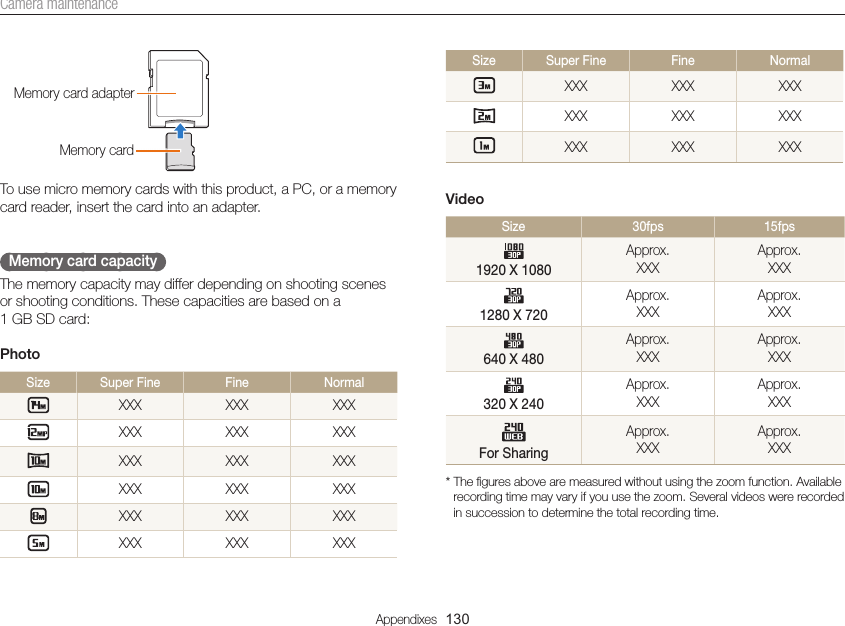 Camera maintenance

Memory card adapter

Memory card

To use micro memory cards with this product, a PC, or a memory card reader, insert the card into an adapter.

Memory card capacity

The memory capacity may differ depending on shooting scenes or shooting conditions. These capacities are based on a 1 GB SD card:

Photo

| Size | Super Fine | Fine | Normal |
|---|---|---|---|
| 14M | XXX | XXX | XXX |
| 12MP | XXX | XXX | XXX |
| 10M | XXX | XXX | XXX |
| 10M | XXX | XXX | XXX |
| 8M | XXX | XXX | XXX |
| 5M | XXX | XXX | XXX |

| Size | Super Fine | Fine | Normal |
|---|---|---|---|
| 3M | XXX | XXX | XXX |
| 2M | XXX | XXX | XXX |
| 1M | XXX | XXX | XXX |

Video

| Size | 30fps | 15fps |
|---|---|---|
| 1080 30P 1920 X 1080 | Approx. XXX | Approx. XXX |
| 720 30P 1280 X 720 | Approx. XXX | Approx. XXX |
| 480 30P 640 X 480 | Approx. XXX | Approx. XXX |
| 240 30P 320 X 240 | Approx. XXX | Approx. XXX |
| 240 WEB For Sharing | Approx. XXX | Approx. XXX |

* The figures above are measured without using the zoom function. Available recording time may vary if you use the zoom. Several videos were recorded in succession to determine the total recording time.

Appendixes 130