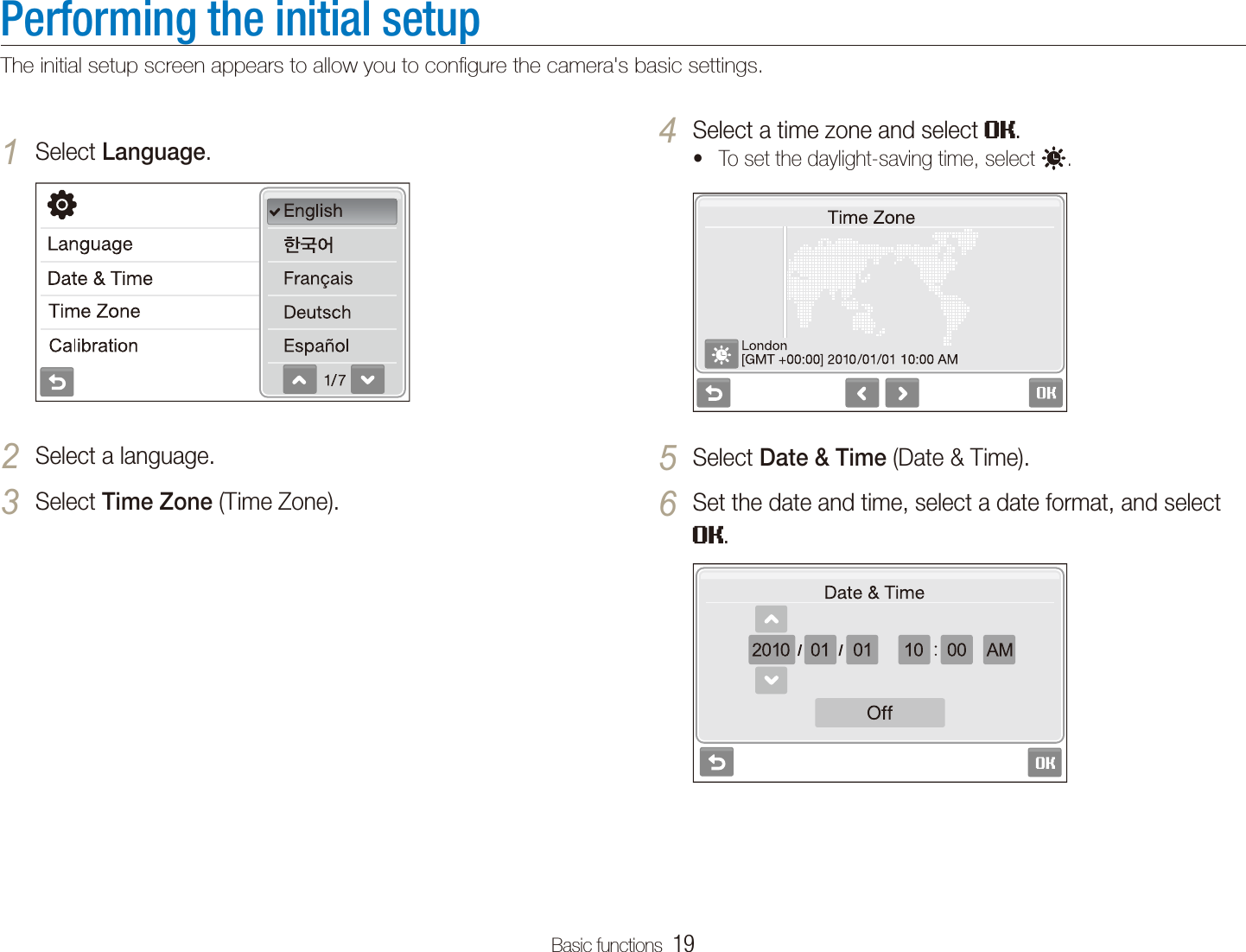 Performing the initial setup

The initial setup screen appears to allow you to configure the camera's basic settings.

1 Select Language.

Language
Date & Time
Time Zone
Calibration

English
한국어
Français
Deutsch
Español
1/7

2 Select a language.

3 Select Time Zone (Time Zone).

4 Select a time zone and select OK.
• To set the daylight-saving time, select .

Time Zone
London
[GMT +00:00] 2010/01/01 10:00 AM
OK

5 Select Date & Time (Date & Time).

6 Set the date and time, select a date format, and select OK.

Date & Time
2010 / 01 / 01 10 : 00 AM
Off
OK

Basic functions 19