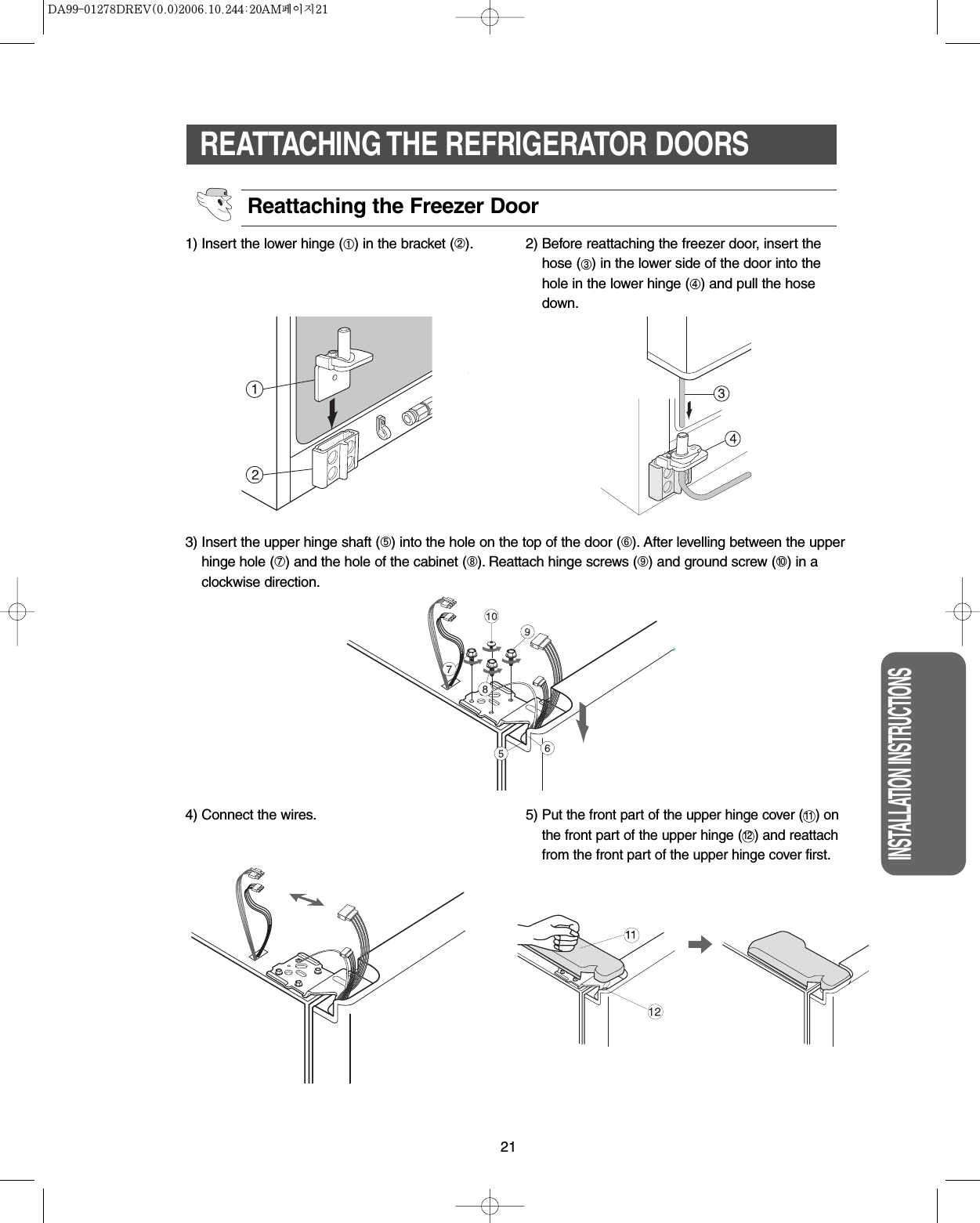 DA99-01278DREV(0.0)2006.10.244:20AM페이지21

REATTACHING THE REFRIGERATOR DOORS

Reattaching the Freezer Door

1) Insert the lower hinge (①) in the bracket (②).

①
②

2) Before reattaching the freezer door, insert the hose (③) in the lower side of the door into the hole in the lower hinge (④) and pull the hose down.

③
④

3) Insert the upper hinge shaft (⑤) into the hole on the top of the door (⑥). After levelling between the upper hinge hole (⑦) and the hole of the cabinet (⑧). Reattach hinge screws (⑨) and ground screw (⑩) in a clockwise direction.

⑩
⑨
⑦
⑧
⑤
⑥

4) Connect the wires.

5) Put the front part of the upper hinge cover (⑪) on the front part of the upper hinge (⑫) and reattach from the front part of the upper hinge cover first.

⑪
⑫

INSTALLATION INSTRUCTIONS

21