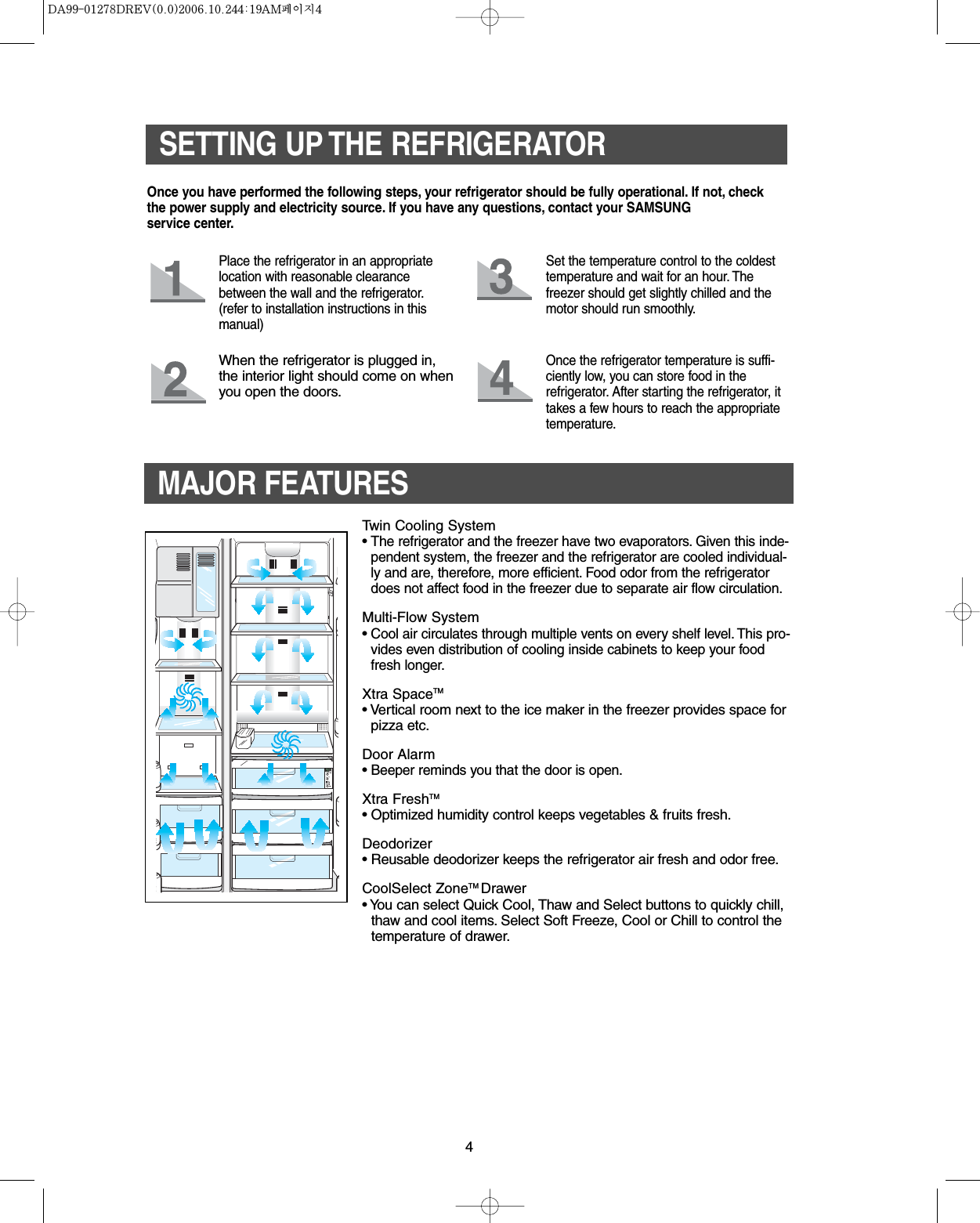 DA99-01278DREV(0.0)2006.10.244:19AM페이지4

SETTING UP THE REFRIGERATOR

Once you have performed the following steps, your refrigerator should be fully operational. If not, check the power supply and electricity source. If you have any questions, contact your SAMSUNG service center.

1

Place the refrigerator in an appropriate location with reasonable clearance between the wall and the refrigerator. (refer to installation instructions in this manual)

2

When the refrigerator is plugged in, the interior light should come on when you open the doors.

3

Set the temperature control to the coldest temperature and wait for an hour. The freezer should get slightly chilled and the motor should run smoothly.

4

Once the refrigerator temperature is sufficiently low, you can store food in the refrigerator. After starting the refrigerator, it takes a few hours to reach the appropriate temperature.

MAJOR FEATURES

Twin Cooling System
• The refrigerator and the freezer have two evaporators. Given this independent system, the freezer and the refrigerator are cooled individually and are, therefore, more efficient. Food odor from the refrigerator does not affect food in the freezer due to separate air flow circulation.

Multi-Flow System
• Cool air circulates through multiple vents on every shelf level. This provides even distribution of cooling inside cabinets to keep your food fresh longer.

Xtra Space™
• Vertical room next to the ice maker in the freezer provides space for pizza etc.

Door Alarm
• Beeper reminds you that the door is open.

Xtra Fresh™
• Optimized humidity control keeps vegetables & fruits fresh.

Deodorizer
• Reusable deodorizer keeps the refrigerator air fresh and odor free.

CoolSelect Zone™ Drawer
• You can select Quick Cool, Thaw and Select buttons to quickly chill, thaw and cool items. Select Soft Freeze, Cool or Chill to control the temperature of drawer.

4