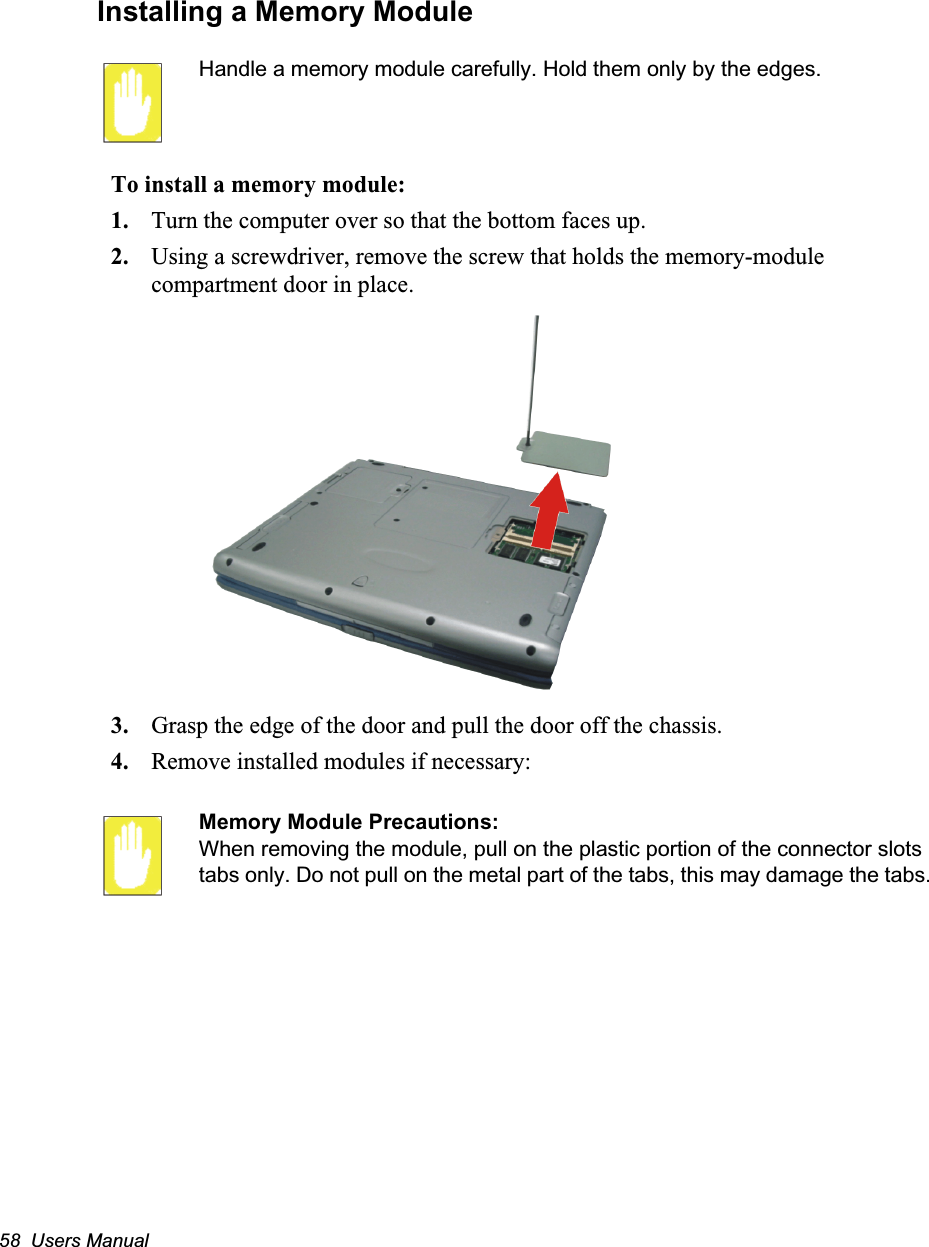 Installing a Memory Module

Handle a memory module carefully. Hold them only by the edges.

To install a memory module:

1. Turn the computer over so that the bottom faces up.

2. Using a screwdriver, remove the screw that holds the memory-module compartment door in place.

3. Grasp the edge of the door and pull the door off the chassis.

4. Remove installed modules if necessary:

Memory Module Precautions:
When removing the module, pull on the plastic portion of the connector slots tabs only. Do not pull on the metal part of the tabs, this may damage the tabs.

58 Users Manual