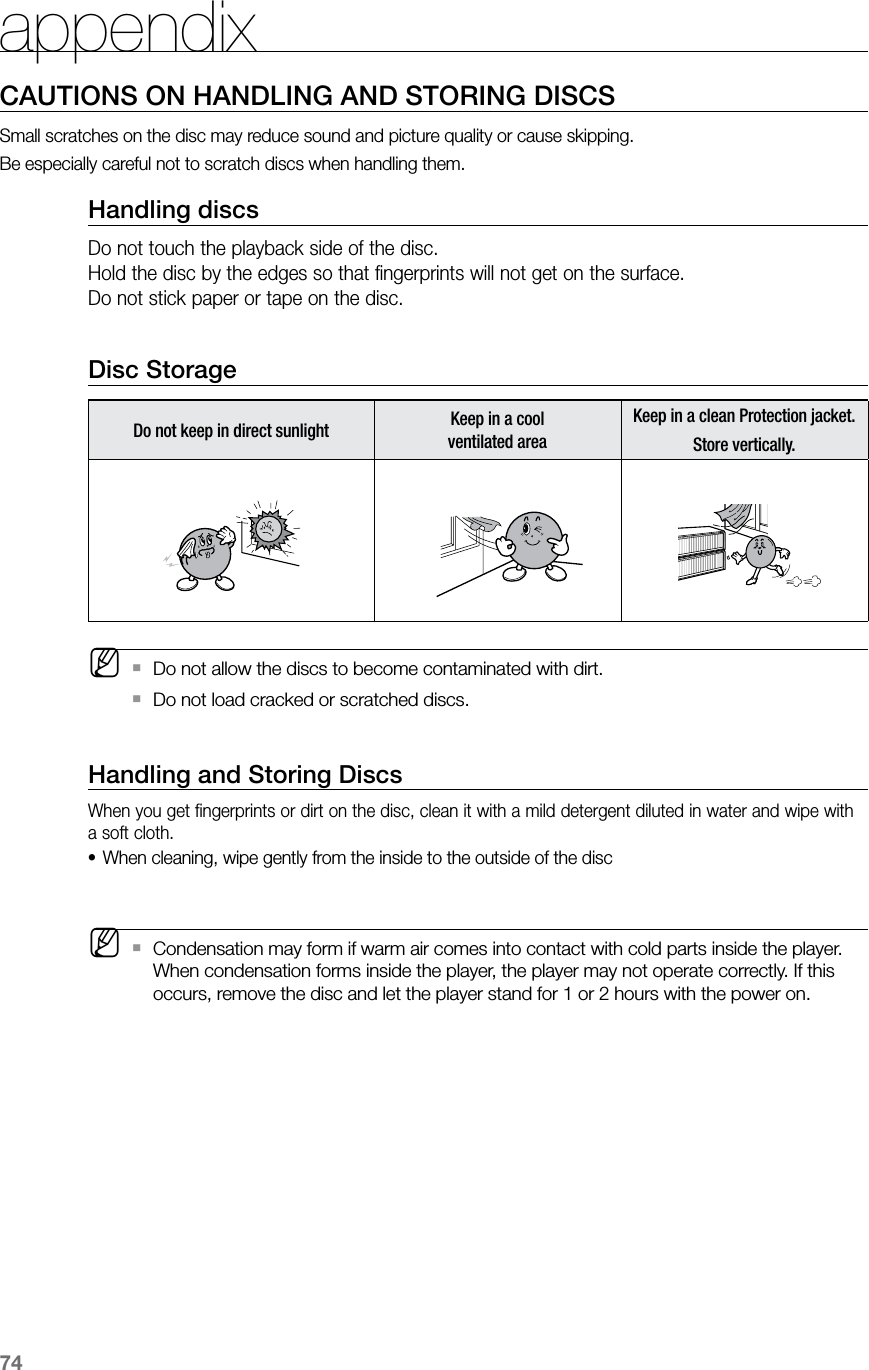 appendix

CAUTIONS ON HANDLING AND STORING DISCS

Small scratches on the disc may reduce sound and picture quality or cause skipping.
Be especially careful not to scratch discs when handling them.

Handling discs

Do not touch the playback side of the disc.
Hold the disc by the edges so that fingerprints will not get on the surface.
Do not stick paper or tape on the disc.

Disc Storage

| Do not keep in direct sunlight | Keep in a cool ventilated area | Keep in a clean Protection jacket. Store vertically. |
|---|---|---|
| | | |

▪ Do not allow the discs to become contaminated with dirt.
▪ Do not load cracked or scratched discs.

Handling and Storing Discs

When you get fingerprints or dirt on the disc, clean it with a mild detergent diluted in water and wipe with a soft cloth.
• When cleaning, wipe gently from the inside to the outside of the disc

▪ Condensation may form if warm air comes into contact with cold parts inside the player. When condensation forms inside the player, the player may not operate correctly. If this occurs, remove the disc and let the player stand for 1 or 2 hours with the power on.

74