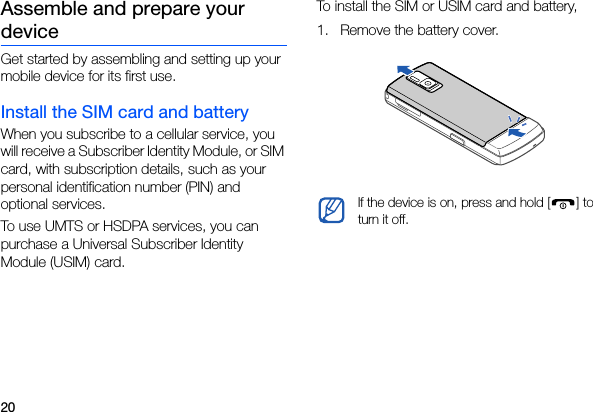 Assemble and prepare your device

Get started by assembling and setting up your mobile device for its first use.

Install the SIM card and battery

When you subscribe to a cellular service, you will receive a Subscriber Identity Module, or SIM card, with subscription details, such as your personal identification number (PIN) and optional services.

To use UMTS or HSDPA services, you can purchase a Universal Subscriber Identity Module (USIM) card.

To install the SIM or USIM card and battery,

1. Remove the battery cover.

If the device is on, press and hold [ ] to turn it off.

20