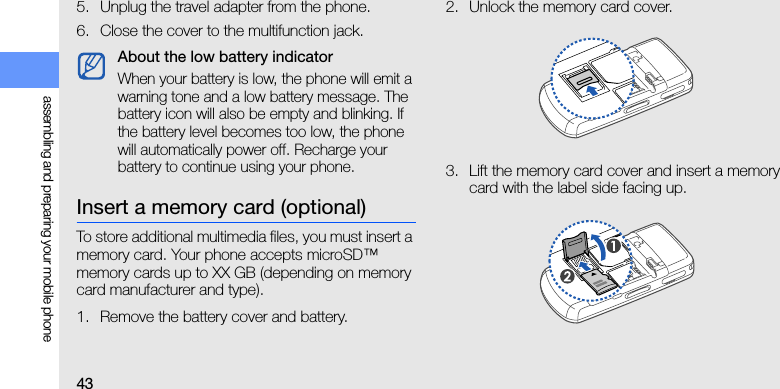 assembling and preparing your mobile phone

5. Unplug the travel adapter from the phone.

6. Close the cover to the multifunction jack.

About the low battery indicator

When your battery is low, the phone will emit a warning tone and a low battery message. The battery icon will also be empty and blinking. If the battery level becomes too low, the phone will automatically power off. Recharge your battery to continue using your phone.

Insert a memory card (optional)

To store additional multimedia files, you must insert a memory card. Your phone accepts microSD™ memory cards up to XX GB (depending on memory card manufacturer and type).

1. Remove the battery cover and battery.

2. Unlock the memory card cover.

3. Lift the memory card cover and insert a memory card with the label side facing up.

1

2

43