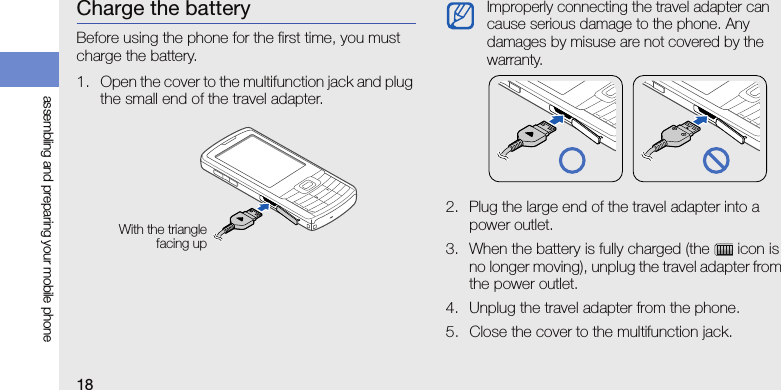 assembling and preparing your mobile phone

Charge the battery

Before using the phone for the first time, you must charge the battery.

1. Open the cover to the multifunction jack and plug the small end of the travel adapter.

With the triangle facing up

Improperly connecting the travel adapter can cause serious damage to the phone. Any damages by misuse are not covered by the warranty.

2. Plug the large end of the travel adapter into a power outlet.

3. When the battery is fully charged (the icon is no longer moving), unplug the travel adapter from the power outlet.

4. Unplug the travel adapter from the phone.

5. Close the cover to the multifunction jack.

18