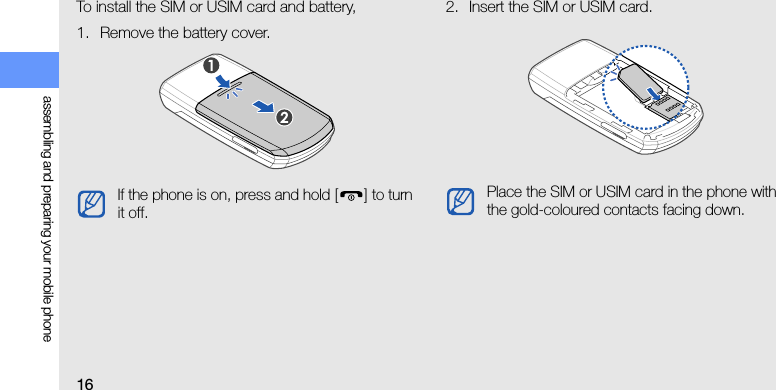 assembling and preparing your mobile phone

To install the SIM or USIM card and battery,

1. Remove the battery cover.

1

2

If the phone is on, press and hold [ ] to turn it off.

2. Insert the SIM or USIM card.

Place the SIM or USIM card in the phone with the gold-coloured contacts facing down.

16