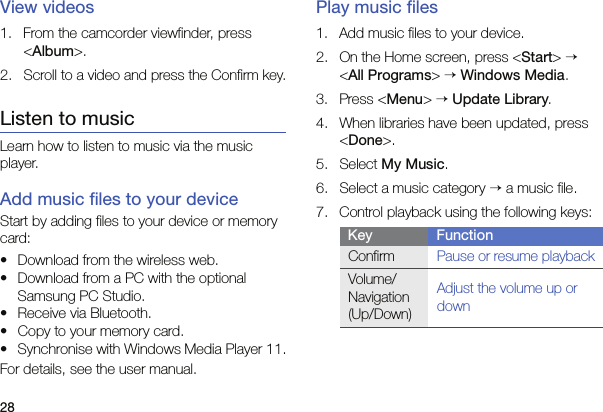 View videos

1. From the camcorder viewfinder, press <Album>.
2. Scroll to a video and press the Confirm key.

Listen to music

Learn how to listen to music via the music player.

Add music files to your device

Start by adding files to your device or memory card:

• Download from the wireless web.
• Download from a PC with the optional Samsung PC Studio.
• Receive via Bluetooth.
• Copy to your memory card.
• Synchronise with Windows Media Player 11.

For details, see the user manual.

28

Play music files

1. Add music files to your device.
2. On the Home screen, press <Start> → <All Programs> → Windows Media.
3. Press <Menu> → Update Library.
4. When libraries have been updated, press <Done>.
5. Select My Music.
6. Select a music category → a music file.
7. Control playback using the following keys:

| Key | Function |
|---|---|
| Confirm | Pause or resume playback |
| Volume/ Navigation (Up/Down) | Adjust the volume up or down |