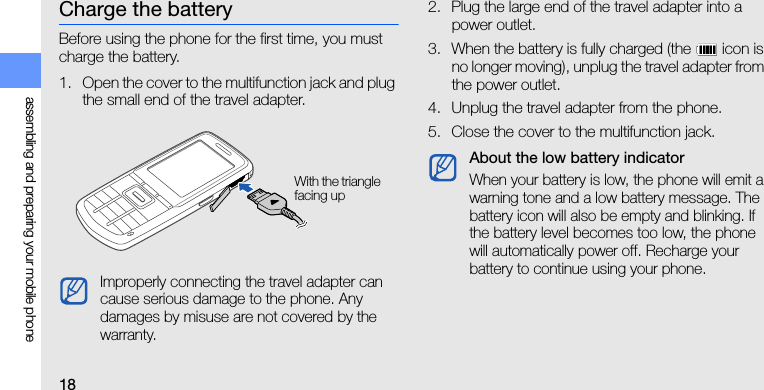 assembling and preparing your mobile phone

Charge the battery

Before using the phone for the first time, you must charge the battery.

1. Open the cover to the multifunction jack and plug the small end of the travel adapter.

With the triangle facing up

Improperly connecting the travel adapter can cause serious damage to the phone. Any damages by misuse are not covered by the warranty.

2. Plug the large end of the travel adapter into a power outlet.

3. When the battery is fully charged (the icon is no longer moving), unplug the travel adapter from the power outlet.

4. Unplug the travel adapter from the phone.

5. Close the cover to the multifunction jack.

About the low battery indicator

When your battery is low, the phone will emit a warning tone and a low battery message. The battery icon will also be empty and blinking. If the battery level becomes too low, the phone will automatically power off. Recharge your battery to continue using your phone.

18