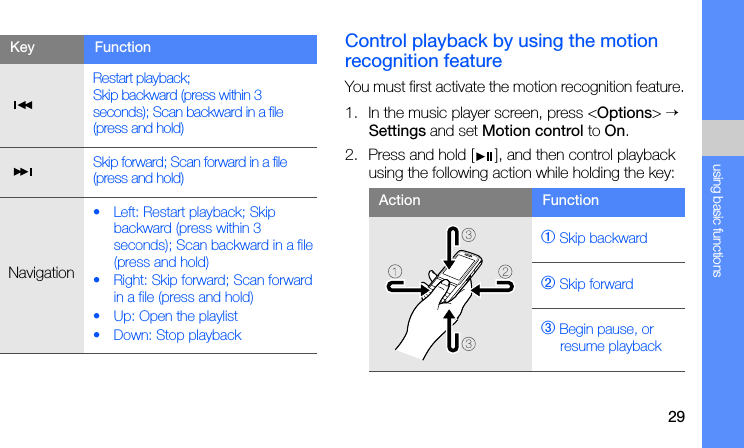 | Key | Function |
|---|---|
| ⏮ | Restart playback; Skip backward (press within 3 seconds); Scan backward in a file (press and hold) |
| ⏭ | Skip forward; Scan forward in a file (press and hold) |
| Navigation | • Left: Restart playback; Skip backward (press within 3 seconds); Scan backward in a file (press and hold) • Right: Skip forward; Scan forward in a file (press and hold) • Up: Open the playlist • Down: Stop playback |

Control playback by using the motion recognition feature

You must first activate the motion recognition feature.

1. In the music player screen, press <Options> → Settings and set Motion control to On.

2. Press and hold [▶II], and then control playback using the following action while holding the key:

| Action | Function |
|---|---|
| ③ ① ② ③ | ① Skip backward |
| | ② Skip forward |
| | ③ Begin pause, or resume playback |

using basic functions

29