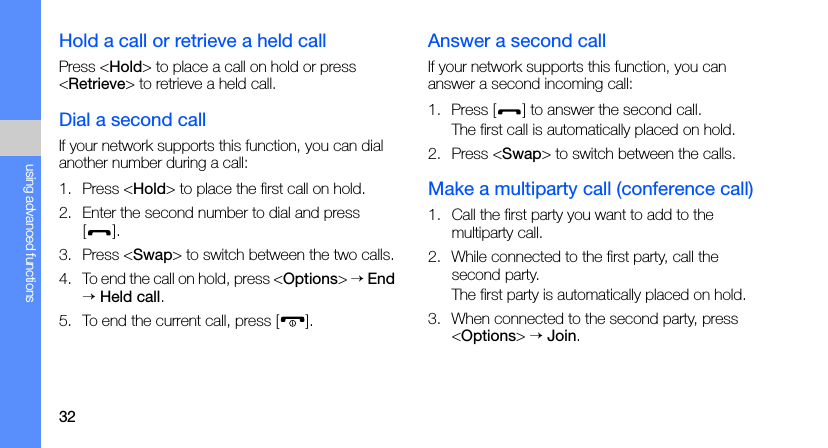 using advanced functions

Hold a call or retrieve a held call

Press <Hold> to place a call on hold or press <Retrieve> to retrieve a held call.

Dial a second call

If your network supports this function, you can dial another number during a call:

1. Press <Hold> to place the first call on hold.
2. Enter the second number to dial and press [ ].
3. Press <Swap> to switch between the two calls.
4. To end the call on hold, press <Options> → End → Held call.
5. To end the current call, press [ ].

Answer a second call

If your network supports this function, you can answer a second incoming call:

1. Press [ ] to answer the second call. The first call is automatically placed on hold.
2. Press <Swap> to switch between the calls.

Make a multiparty call (conference call)

1. Call the first party you want to add to the multiparty call.
2. While connected to the first party, call the second party. The first party is automatically placed on hold.
3. When connected to the second party, press <Options> → Join.

32