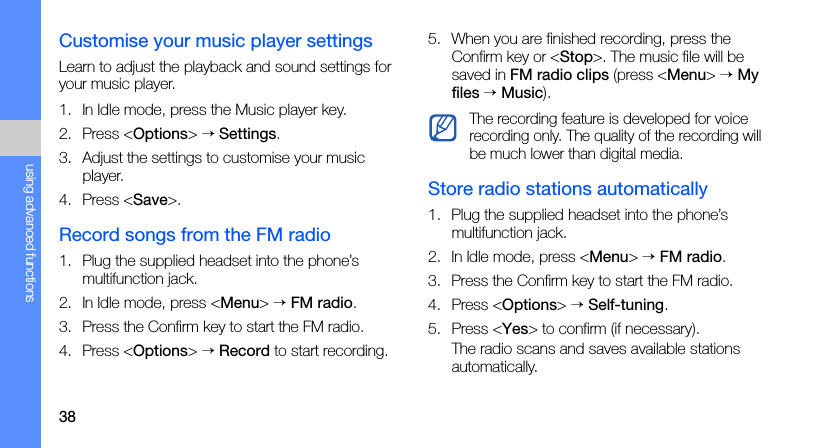 using advanced functions

Customise your music player settings

Learn to adjust the playback and sound settings for your music player.

1. In Idle mode, press the Music player key.
2. Press <Options> → Settings.
3. Adjust the settings to customise your music player.
4. Press <Save>.

Record songs from the FM radio

1. Plug the supplied headset into the phone's multifunction jack.
2. In Idle mode, press <Menu> → FM radio.
3. Press the Confirm key to start the FM radio.
4. Press <Options> → Record to start recording.

5. When you are finished recording, press the Confirm key or <Stop>. The music file will be saved in FM radio clips (press <Menu> → My files → Music).

The recording feature is developed for voice recording only. The quality of the recording will be much lower than digital media.

Store radio stations automatically

1. Plug the supplied headset into the phone's multifunction jack.
2. In Idle mode, press <Menu> → FM radio.
3. Press the Confirm key to start the FM radio.
4. Press <Options> → Self-tuning.
5. Press <Yes> to confirm (if necessary).
The radio scans and saves available stations automatically.

38