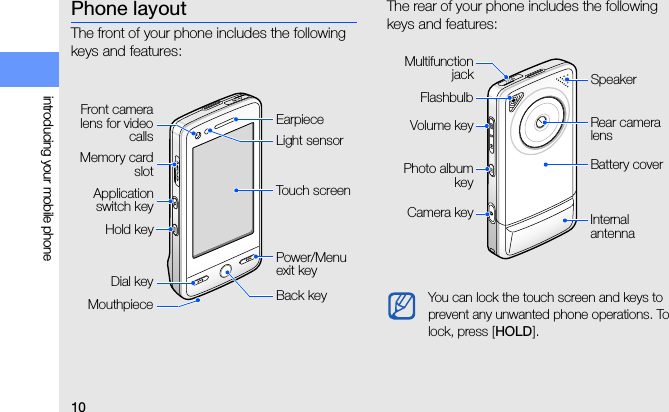 introducing your mobile phone

Phone layout

The front of your phone includes the following keys and features:

Front camera lens for video calls
Memory card slot
Application switch key
Hold key
Dial key
Mouthpiece
Earpiece
Light sensor
Touch screen
Power/Menu exit key
Back key

The rear of your phone includes the following keys and features:

Multifunction jack
Flashbulb
Volume key
Photo album key
Camera key
Speaker
Rear camera lens
Battery cover
Internal antenna

You can lock the touch screen and keys to prevent any unwanted phone operations. To lock, press [HOLD].

10