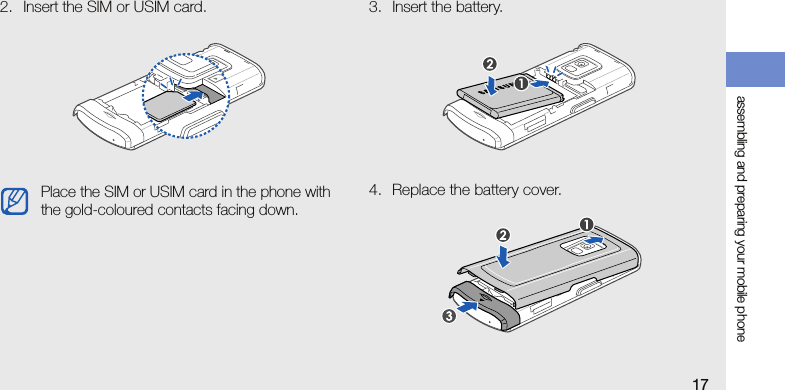 2. Insert the SIM or USIM card.

Place the SIM or USIM card in the phone with the gold-coloured contacts facing down.

3. Insert the battery.

2
1

4. Replace the battery cover.

2
1
3

assembling and preparing your mobile phone

17