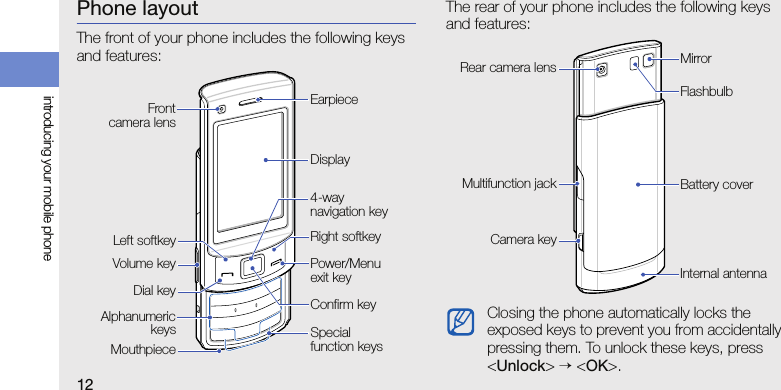 introducing your mobile phone

Phone layout

The front of your phone includes the following keys and features:

Front camera lens
Earpiece
Display
4-way navigation key
Left softkey
Right softkey
Volume key
Power/Menu exit key
Dial key
Confirm key
Alphanumeric keys
Special function keys
Mouthpiece

The rear of your phone includes the following keys and features:

Rear camera lens
Mirror
Flashbulb
Multifunction jack
Battery cover
Camera key
Internal antenna

Closing the phone automatically locks the exposed keys to prevent you from accidentally pressing them. To unlock these keys, press <Unlock> → <OK>.

12