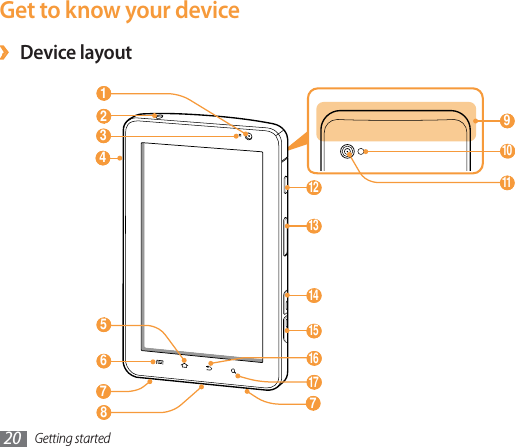 Get to know your device

› Device layout

1
2
3
4
5
6
7
8
9
10
11
12
13
14
15
16
17
7

20 Getting started