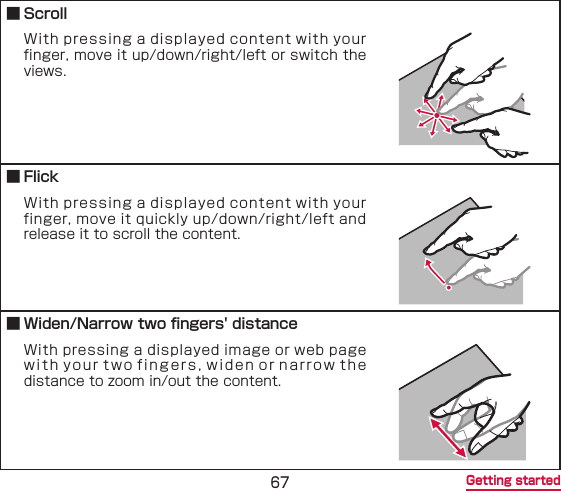 ■ Scroll

With pressing a displayed content with your finger, move it up/down/right/left or switch the views.

■ Flick

With pressing a displayed content with your finger, move it quickly up/down/right/left and release it to scroll the content.

■ Widen/Narrow two fingers' distance

With pressing a displayed image or web page with your two fingers, widen or narrow the distance to zoom in/out the content.

67

Getting started