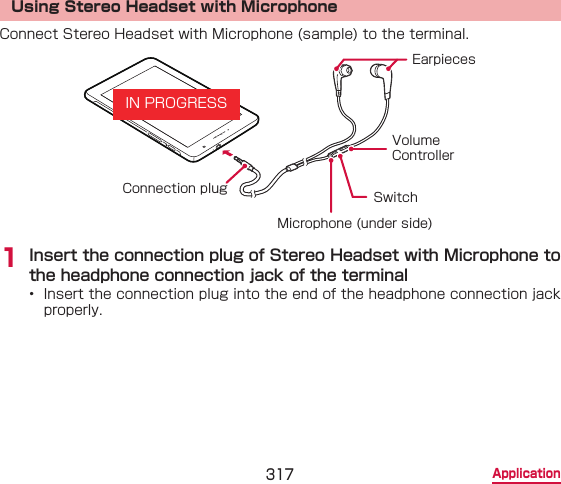 Using Stereo Headset with Microphone

Connect Stereo Headset with Microphone (sample) to the terminal.

IN PROGRESS

Earpieces

Volume Controller

Connection plug

Switch

Microphone (under side)

1 Insert the connection plug of Stereo Headset with Microphone to the headphone connection jack of the terminal

• Insert the connection plug into the end of the headphone connection jack properly.

317

Application