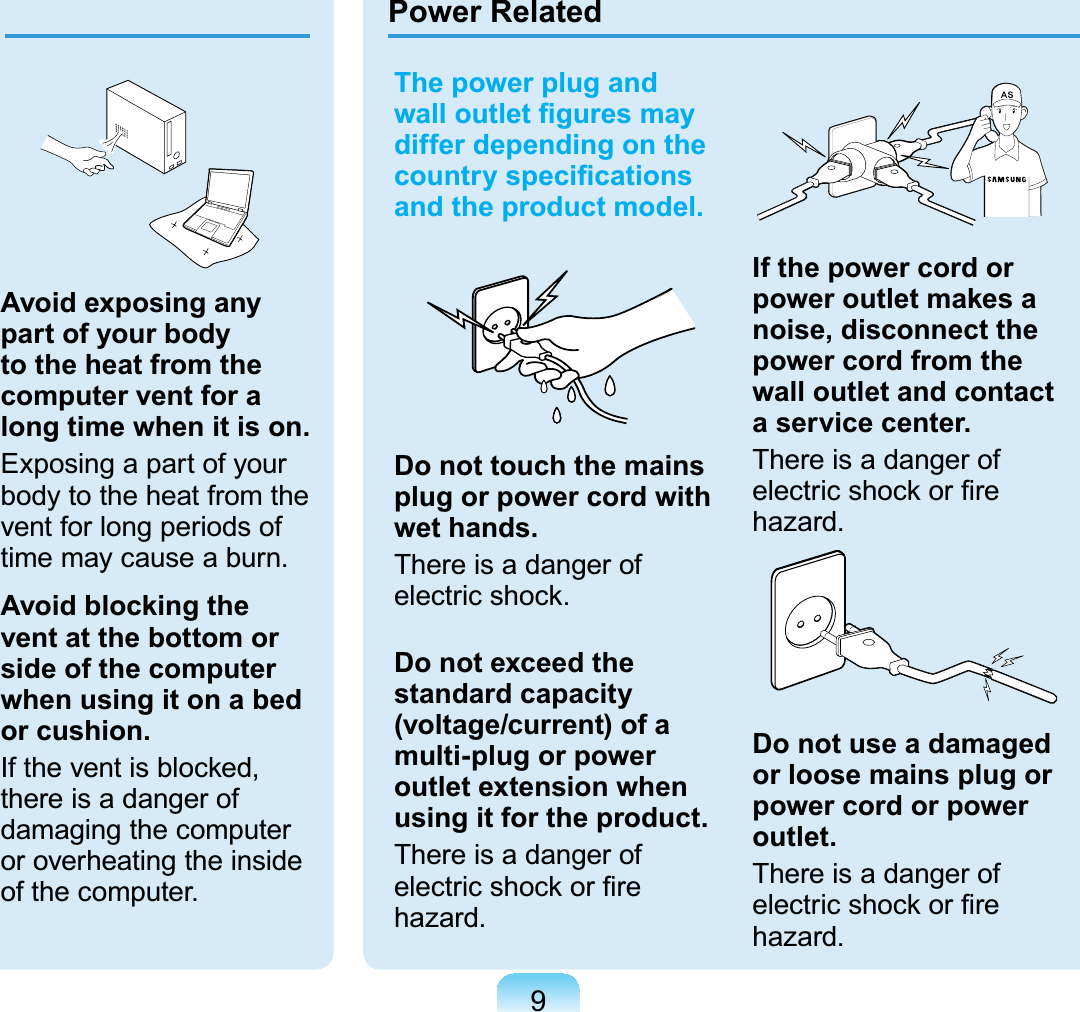 Avoid exposing any part of your body to the heat from the computer vent for a long time when it is on.

Exposing a part of your body to the heat from the vent for long periods of time may cause a burn.

Avoid blocking the vent at the bottom or side of the computer when using it on a bed or cushion.

If the vent is blocked, there is a danger of damaging the computer or overheating the inside of the computer.

Power Related

The power plug and wall outlet figures may differ depending on the country specifications and the product model.

Do not touch the mains plug or power cord with wet hands.

There is a danger of electric shock.

Do not exceed the standard capacity (voltage/current) of a multi-plug or power outlet extension when using it for the product.

There is a danger of electric shock or fire hazard.

AS

SAMSUNG

If the power cord or power outlet makes a noise, disconnect the power cord from the wall outlet and contact a service center.

There is a danger of electric shock or fire hazard.

Do not use a damaged or loose mains plug or power cord or power outlet.

There is a danger of electric shock or fire hazard.

9