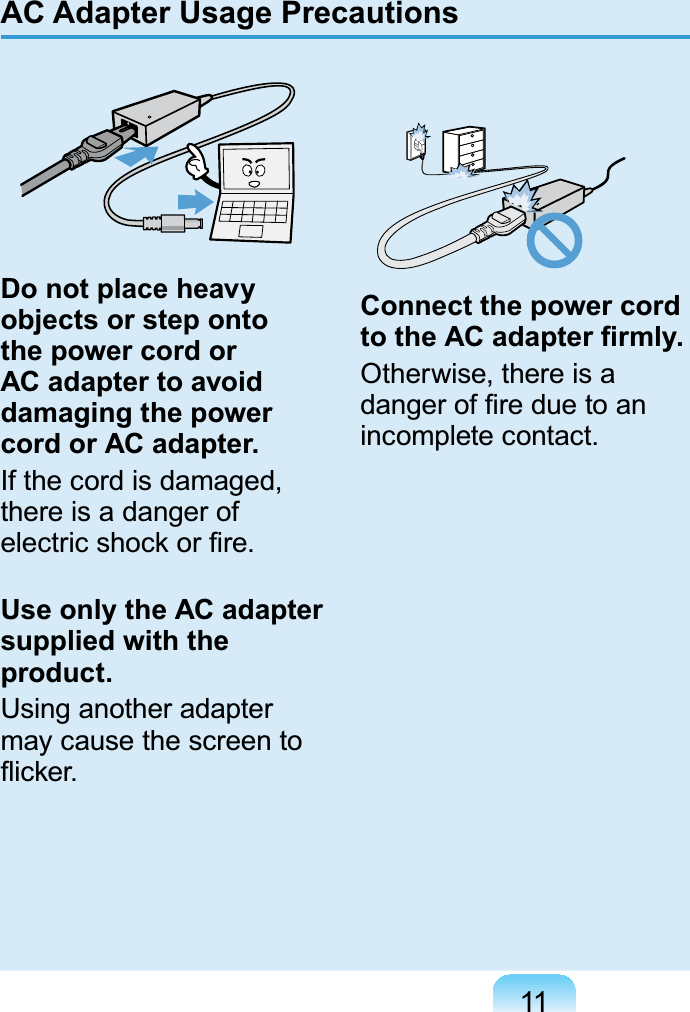 AC Adapter Usage Precautions

Do not place heavy objects or step onto the power cord or AC adapter to avoid damaging the power cord or AC adapter.

If the cord is damaged, there is a danger of electric shock or fire.

Use only the AC adapter supplied with the product.

Using another adapter may cause the screen to flicker.

Connect the power cord to the AC adapter firmly.

Otherwise, there is a danger of fire due to an incomplete contact.

11