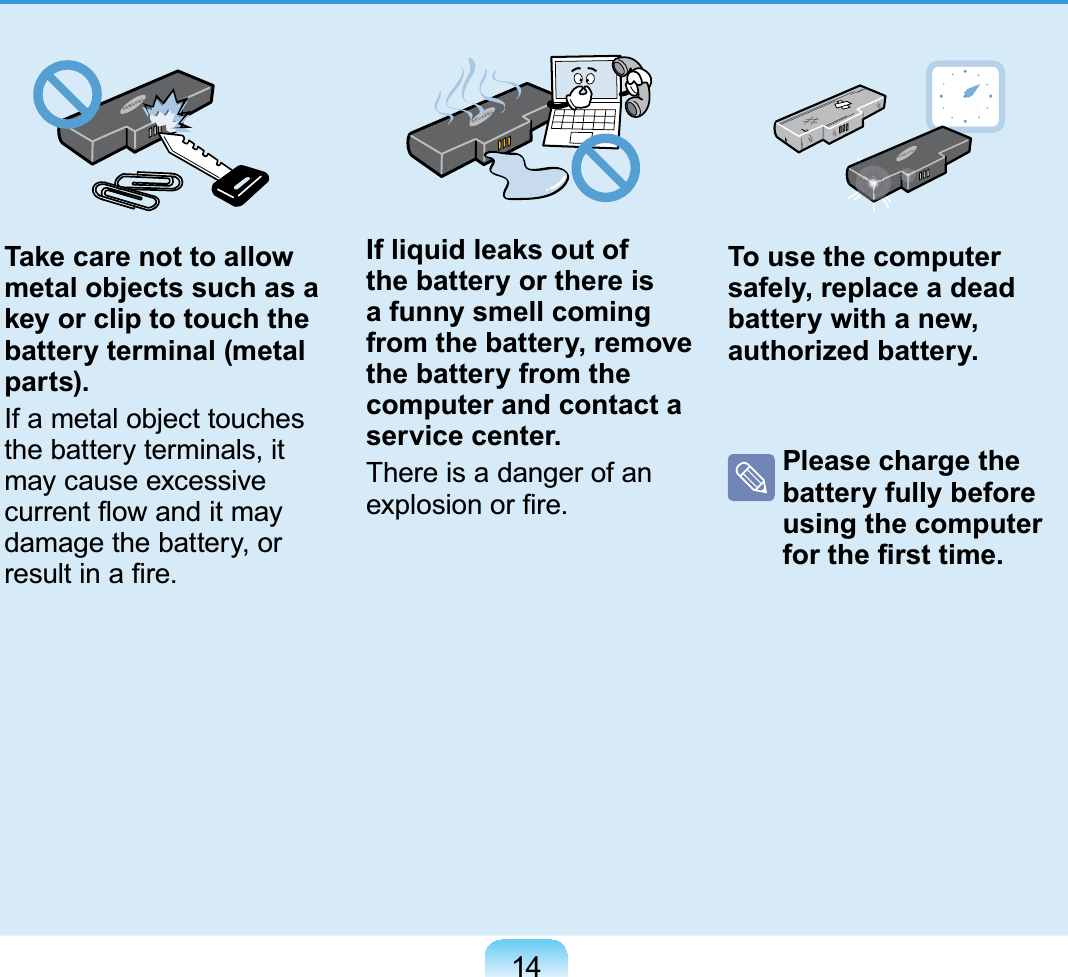 Take care not to allow metal objects such as a key or clip to touch the battery terminal (metal parts).

If a metal object touches the battery terminals, it may cause excessive current flow and it may damage the battery, or result in a fire.

If liquid leaks out of the battery or there is a funny smell coming from the battery, remove the battery from the computer and contact a service center.

There is a danger of an explosion or fire.

To use the computer safely, replace a dead battery with a new, authorized battery.

Please charge the battery fully before using the computer for the first time.

14