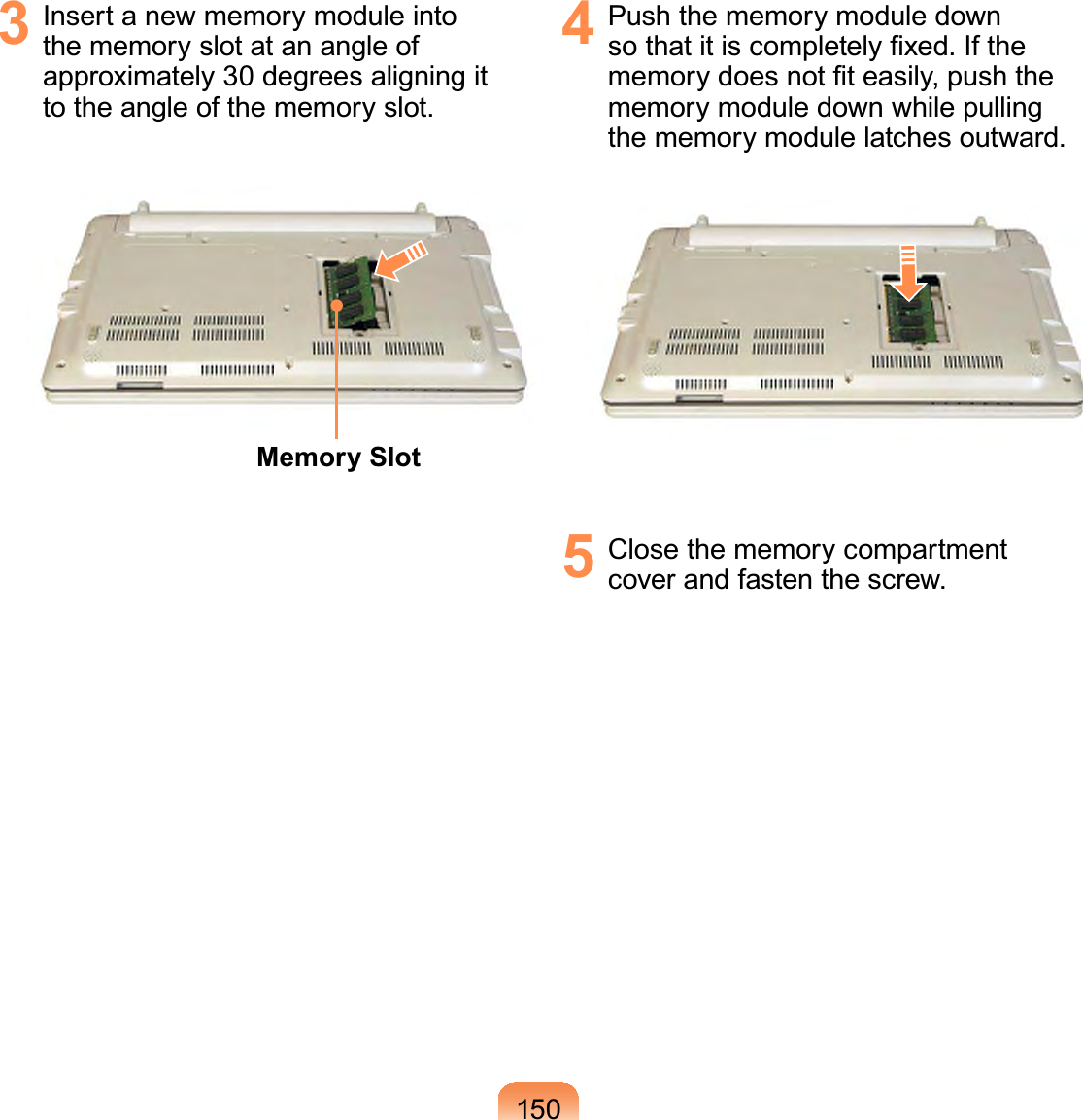 3 Insert a new memory module into the memory slot at an angle of approximately 30 degrees aligning it to the angle of the memory slot.

Memory Slot

4 Push the memory module down so that it is completely fixed. If the memory does not fit easily, push the memory module down while pulling the memory module latches outward.

5 Close the memory compartment cover and fasten the screw.

150