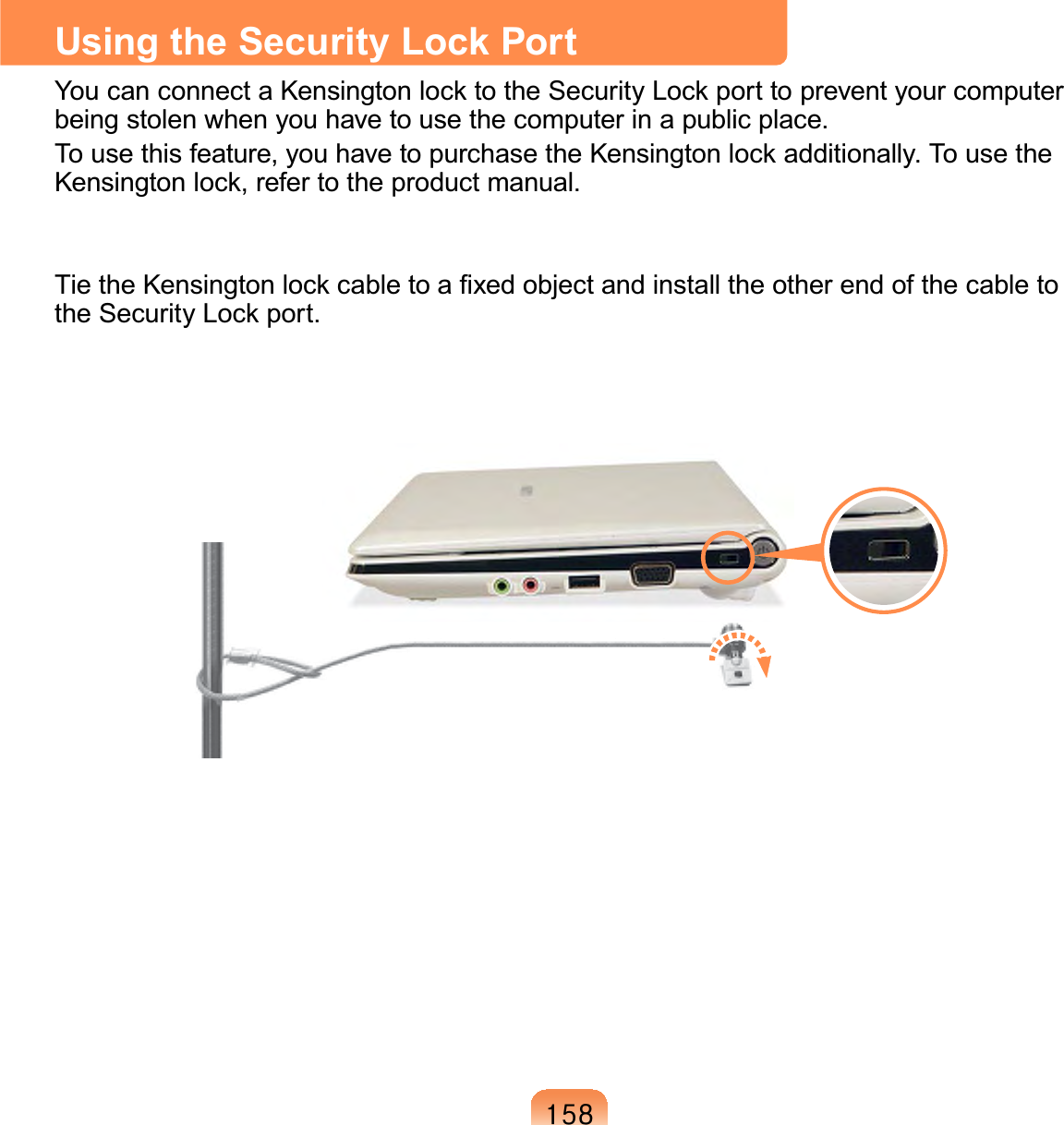 Using the Security Lock Port

You can connect a Kensington lock to the Security Lock port to prevent your computer being stolen when you have to use the computer in a public place.

To use this feature, you have to purchase the Kensington lock additionally. To use the Kensington lock, refer to the product manual.

Tie the Kensington lock cable to a fixed object and install the other end of the cable to the Security Lock port.

158