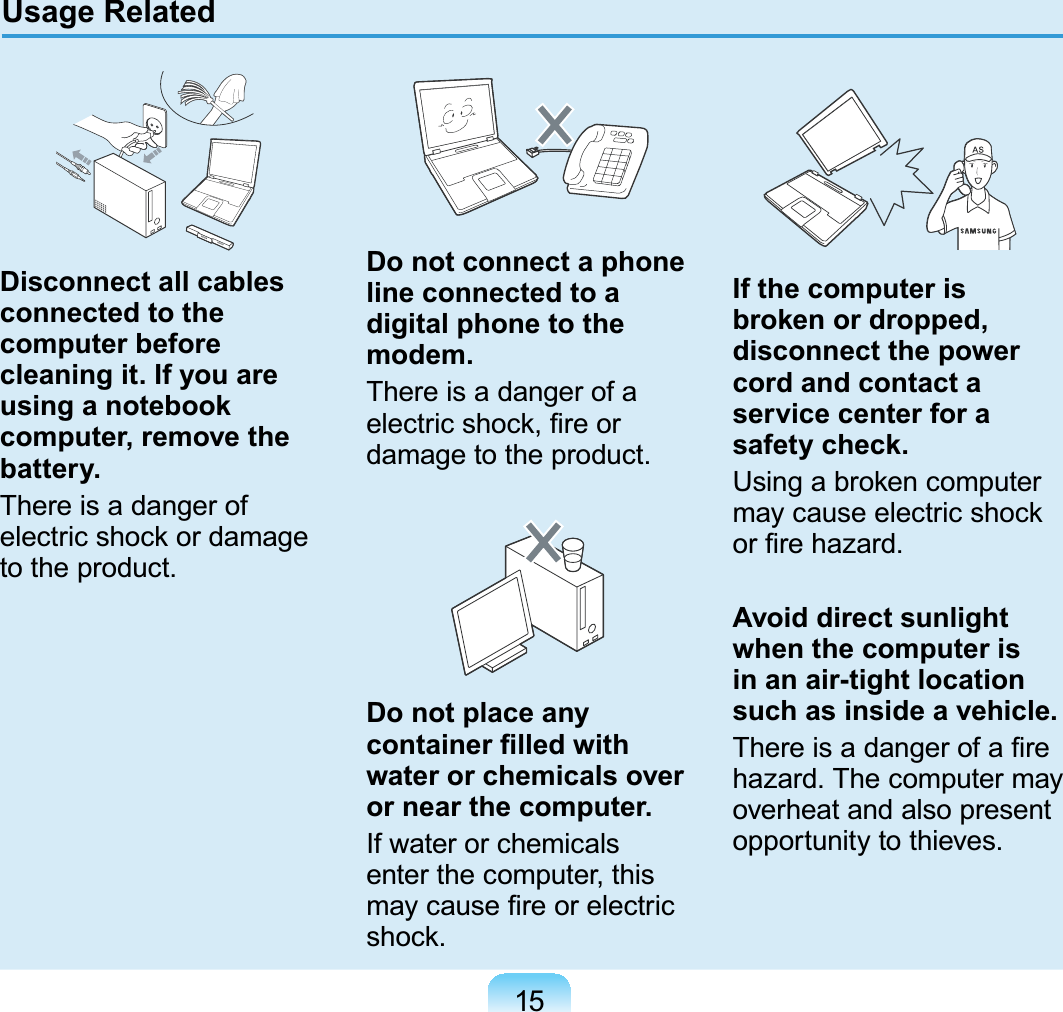 Usage Related

Disconnect all cables connected to the computer before cleaning it. If you are using a notebook computer, remove the battery.

There is a danger of electric shock or damage to the product.

Do not connect a phone line connected to a digital phone to the modem.

There is a danger of a electric shock, fire or damage to the product.

Do not place any container filled with water or chemicals over or near the computer.

If water or chemicals enter the computer, this may cause fire or electric shock.

AS

SAMSUNG

If the computer is broken or dropped, disconnect the power cord and contact a service center for a safety check.

Using a broken computer may cause electric shock or fire hazard.

Avoid direct sunlight when the computer is in an air-tight location such as inside a vehicle.

There is a danger of a fire hazard. The computer may overheat and also present opportunity to thieves.

15