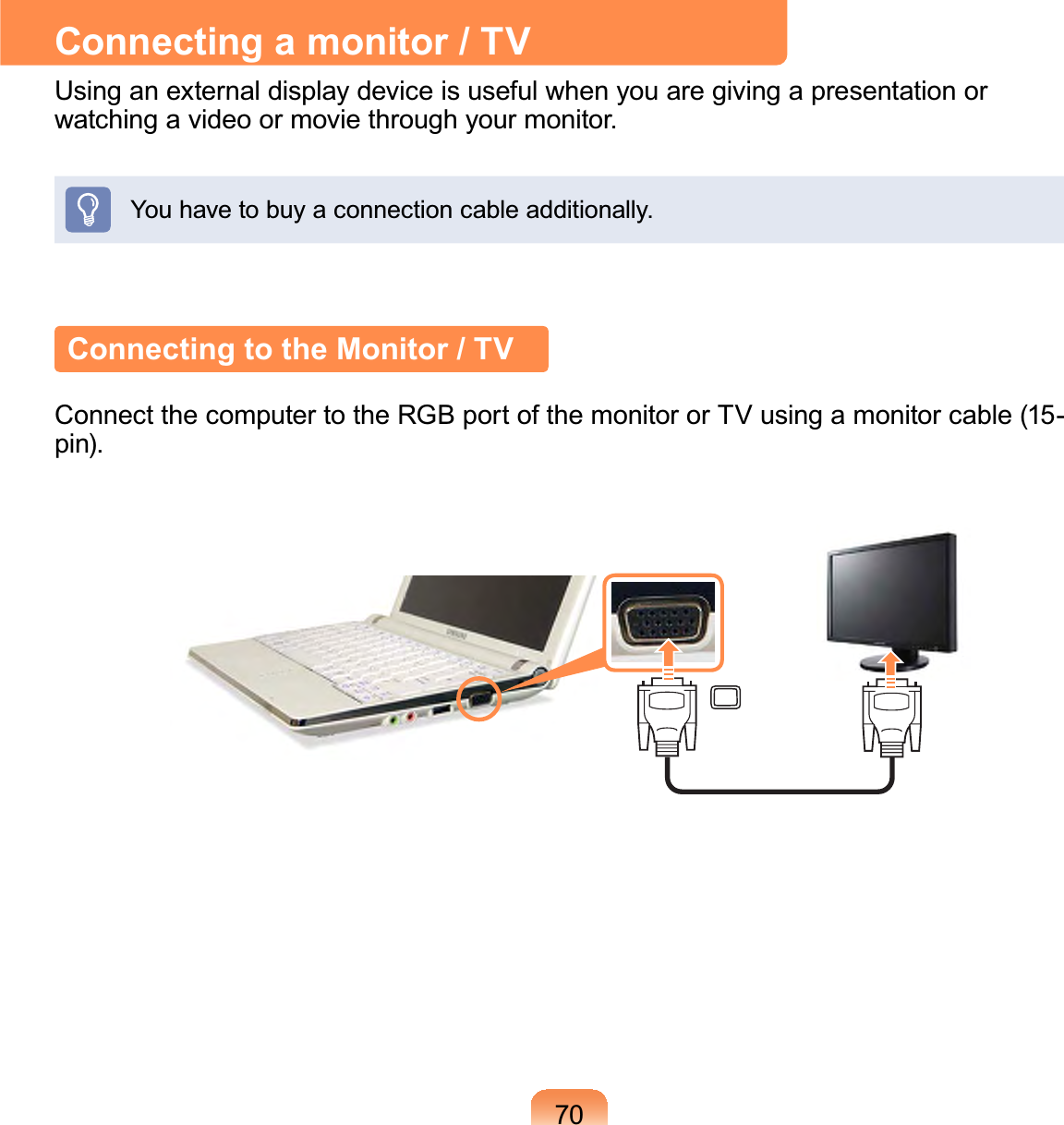 Connecting a monitor / TV

Using an external display device is useful when you are giving a presentation or watching a video or movie through your monitor.

You have to buy a connection cable additionally.

Connecting to the Monitor / TV

Connect the computer to the RGB port of the monitor or TV using a monitor cable (15-pin).

70